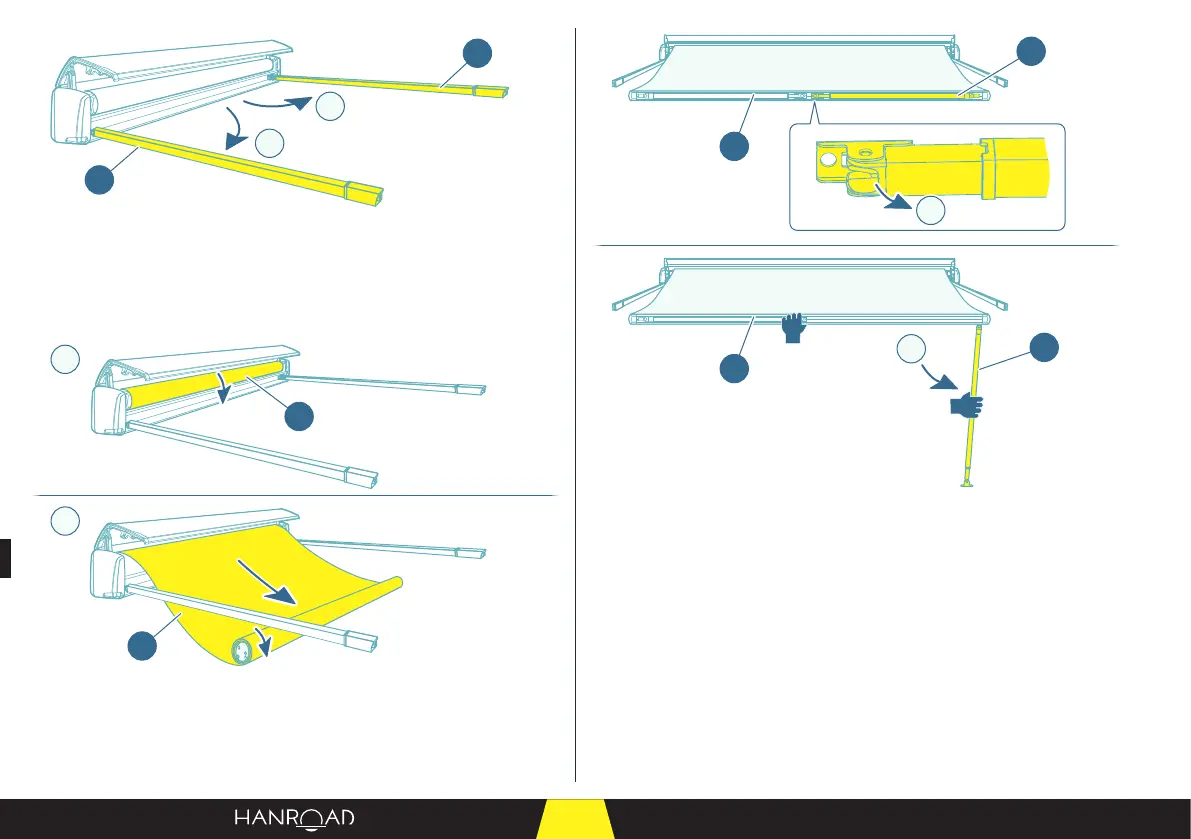 HANROAD