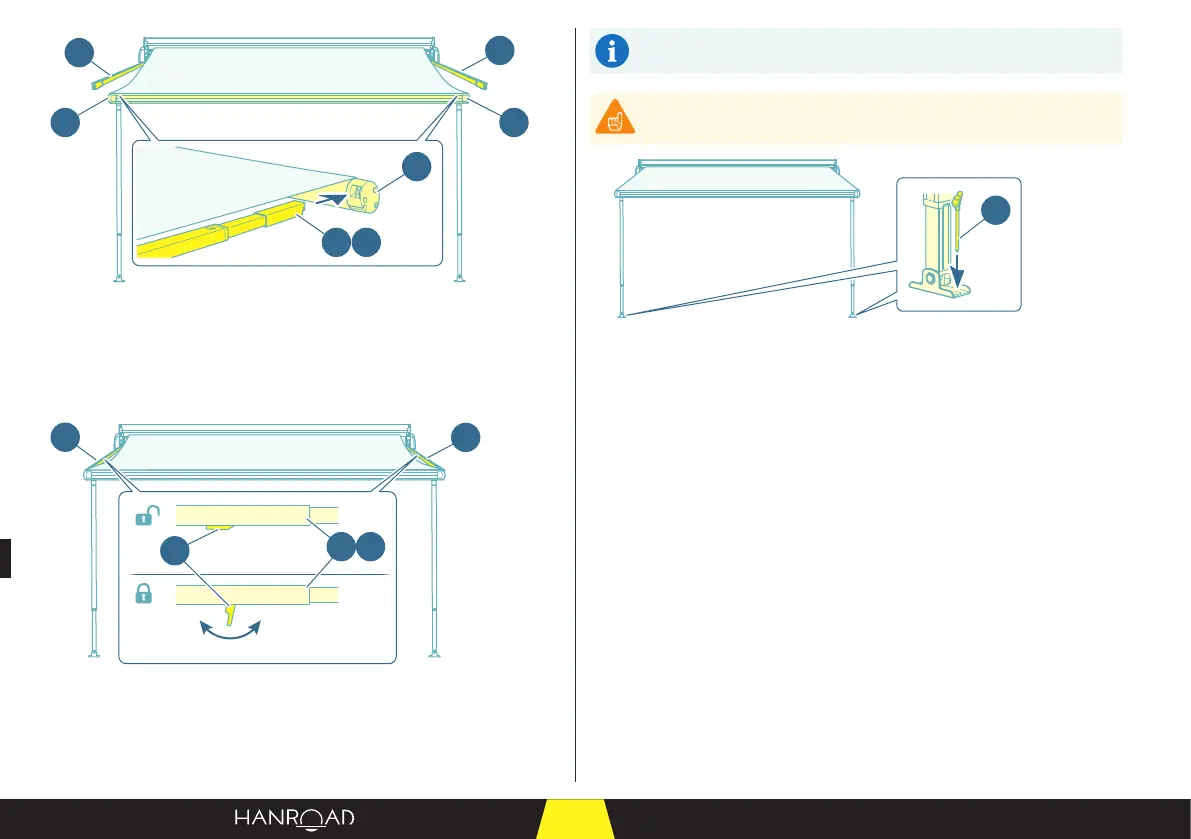 HANROAD