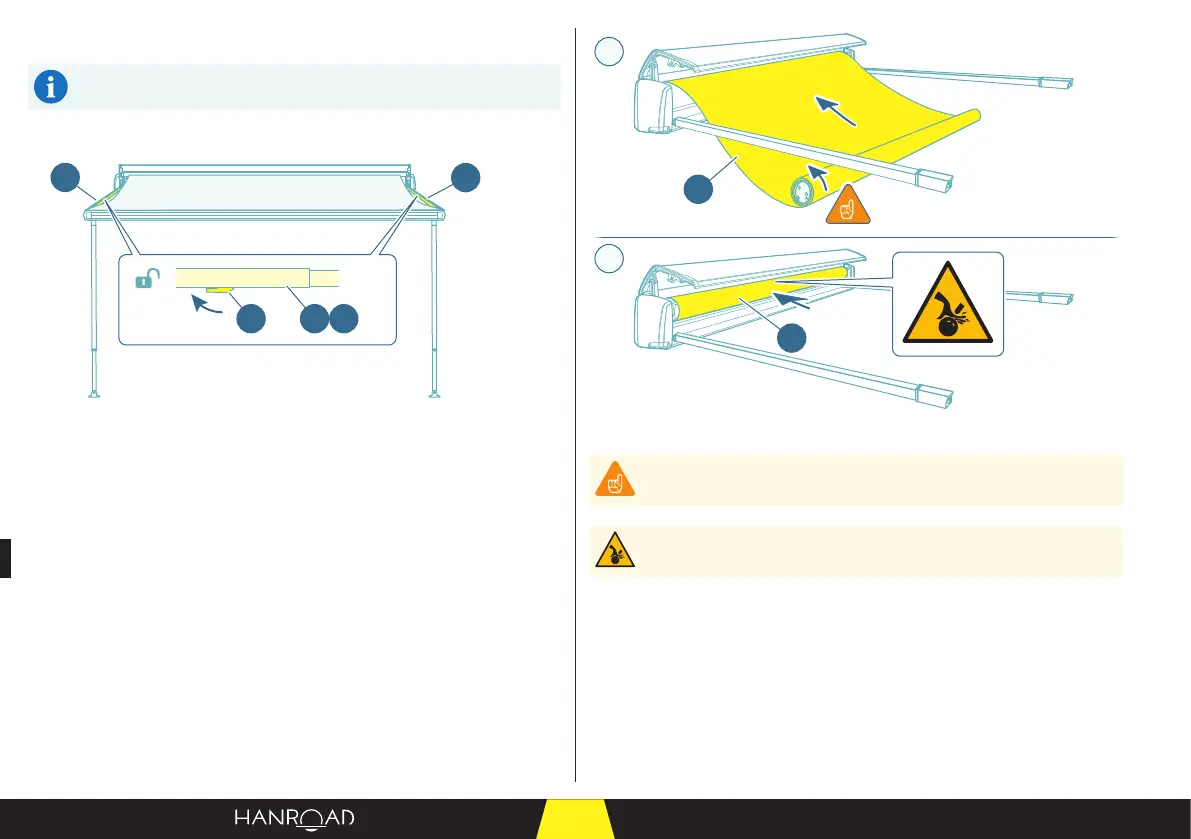 HANROAD