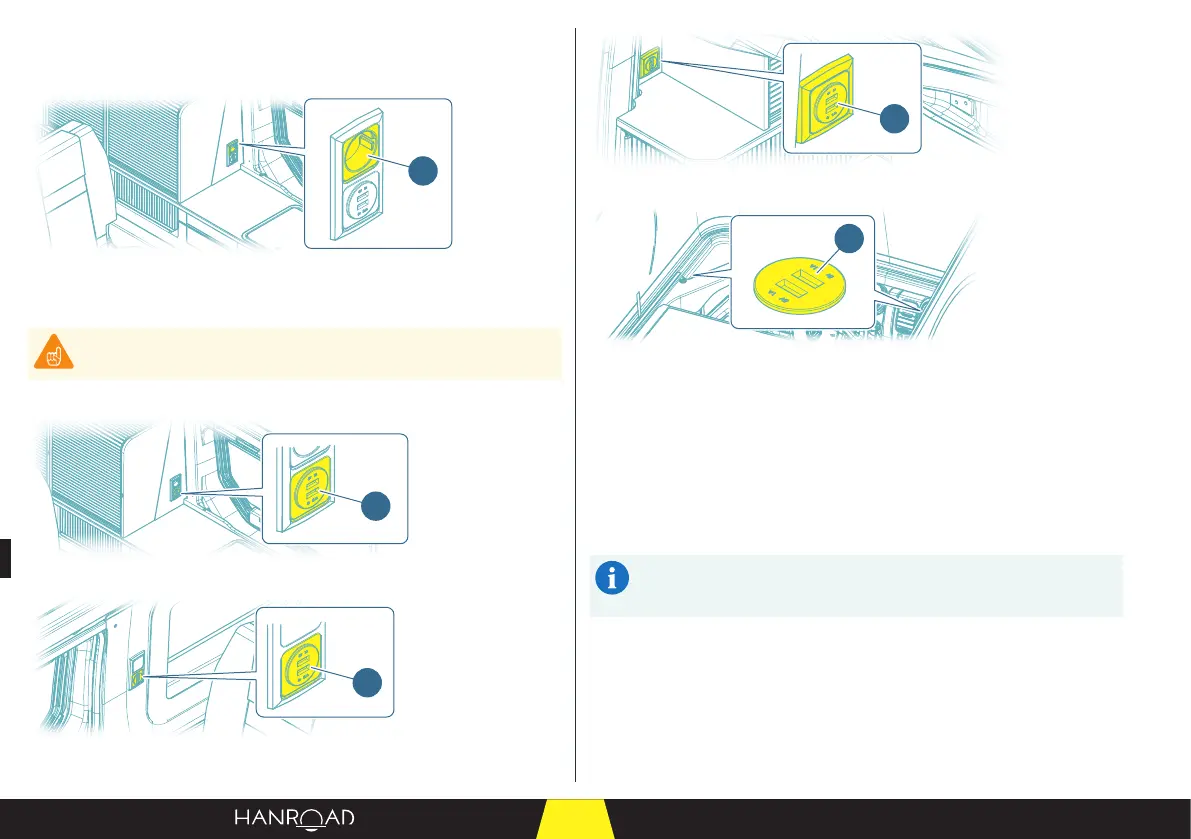 HANROAD