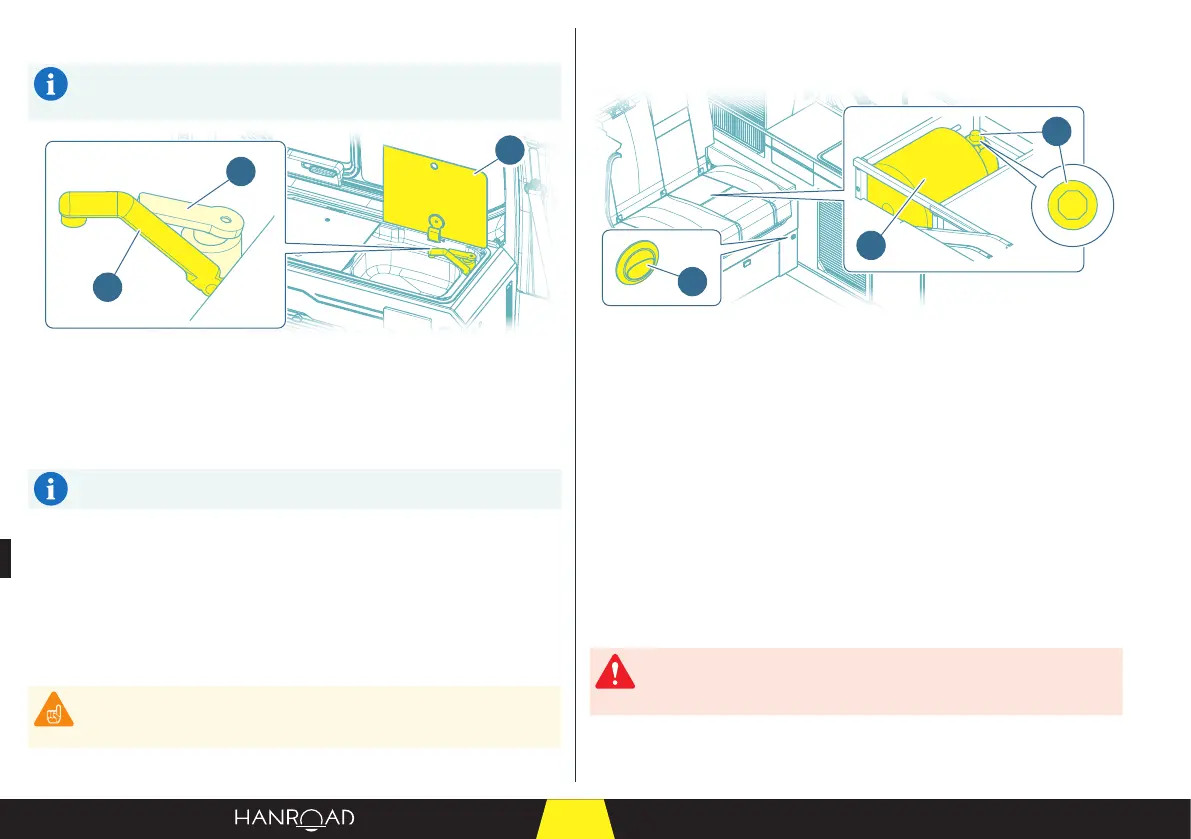 HANROAD