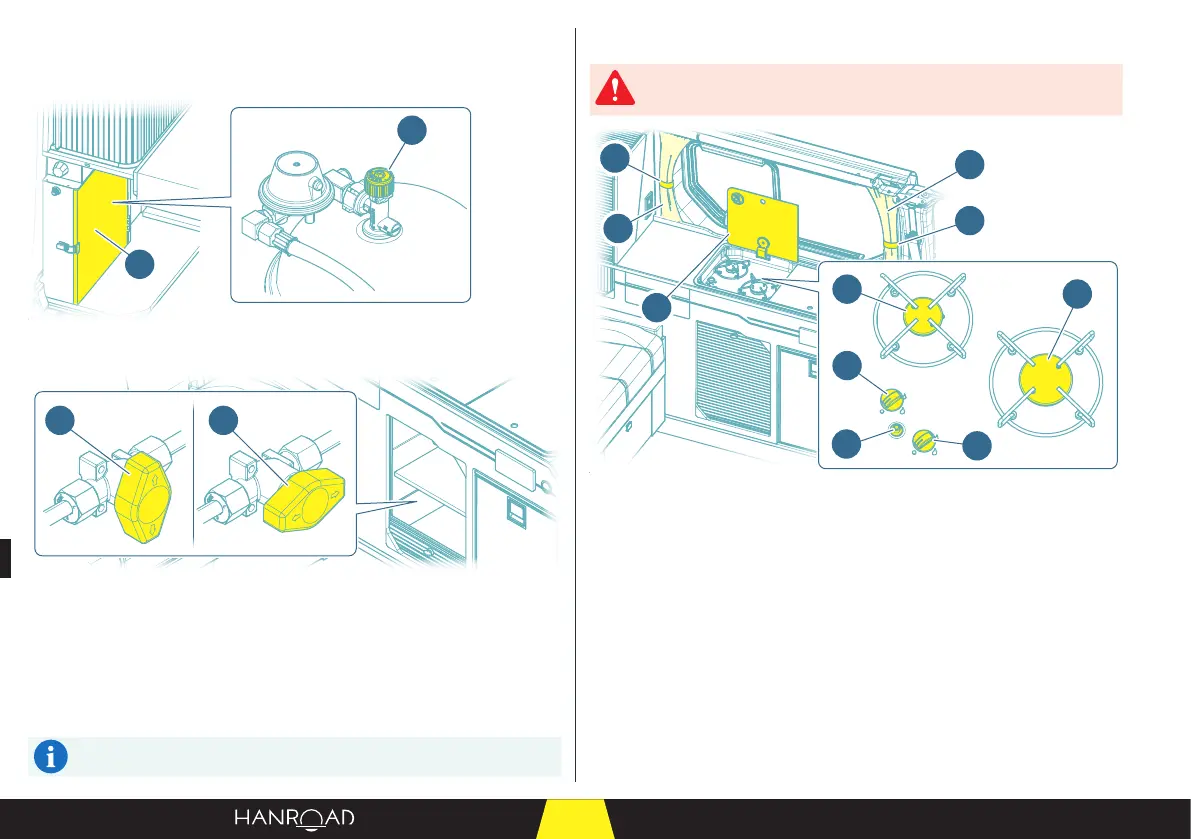 HANROAD