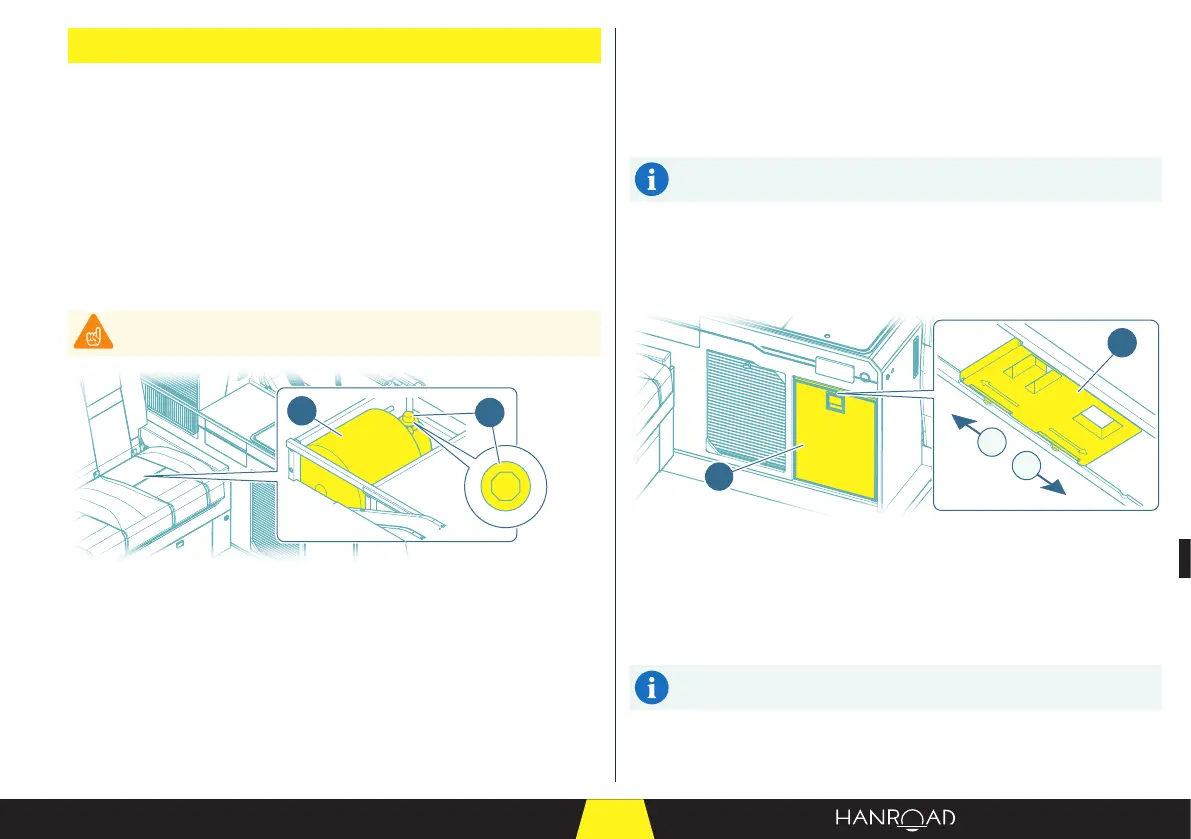 HANROAD