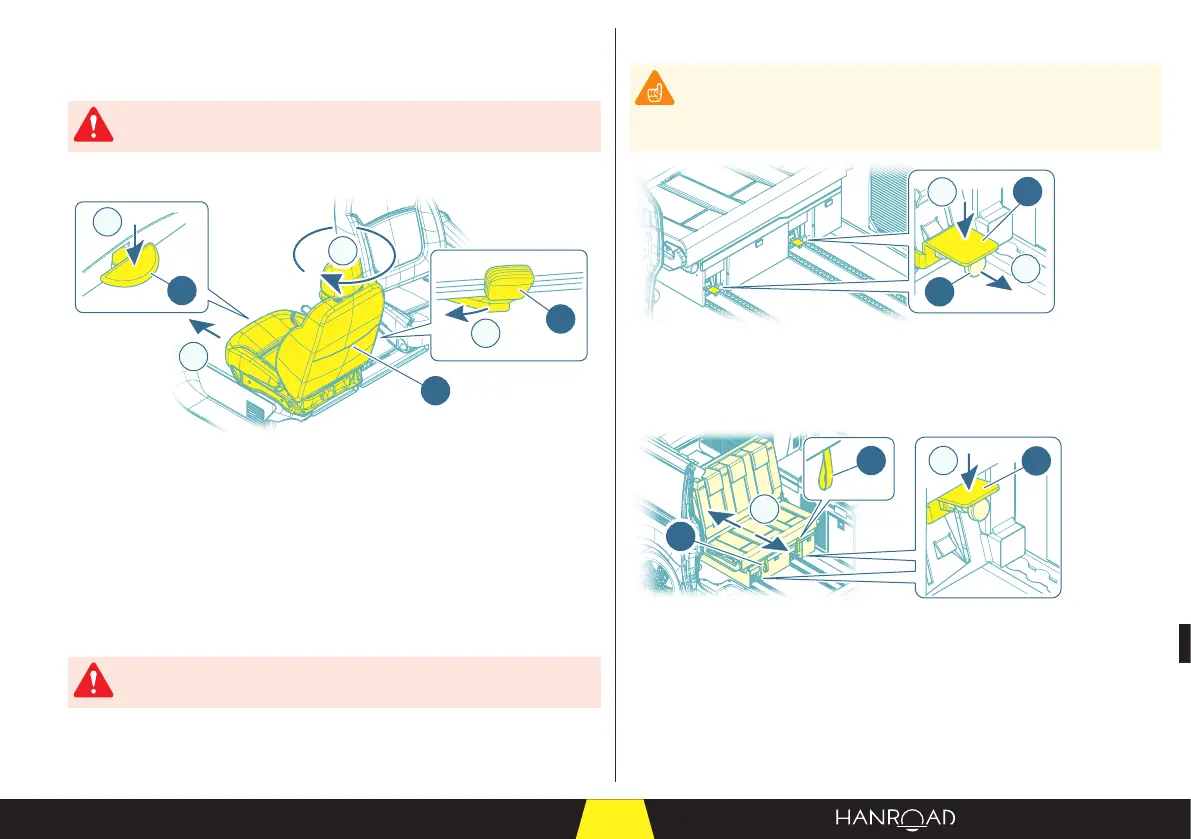 HANROAD