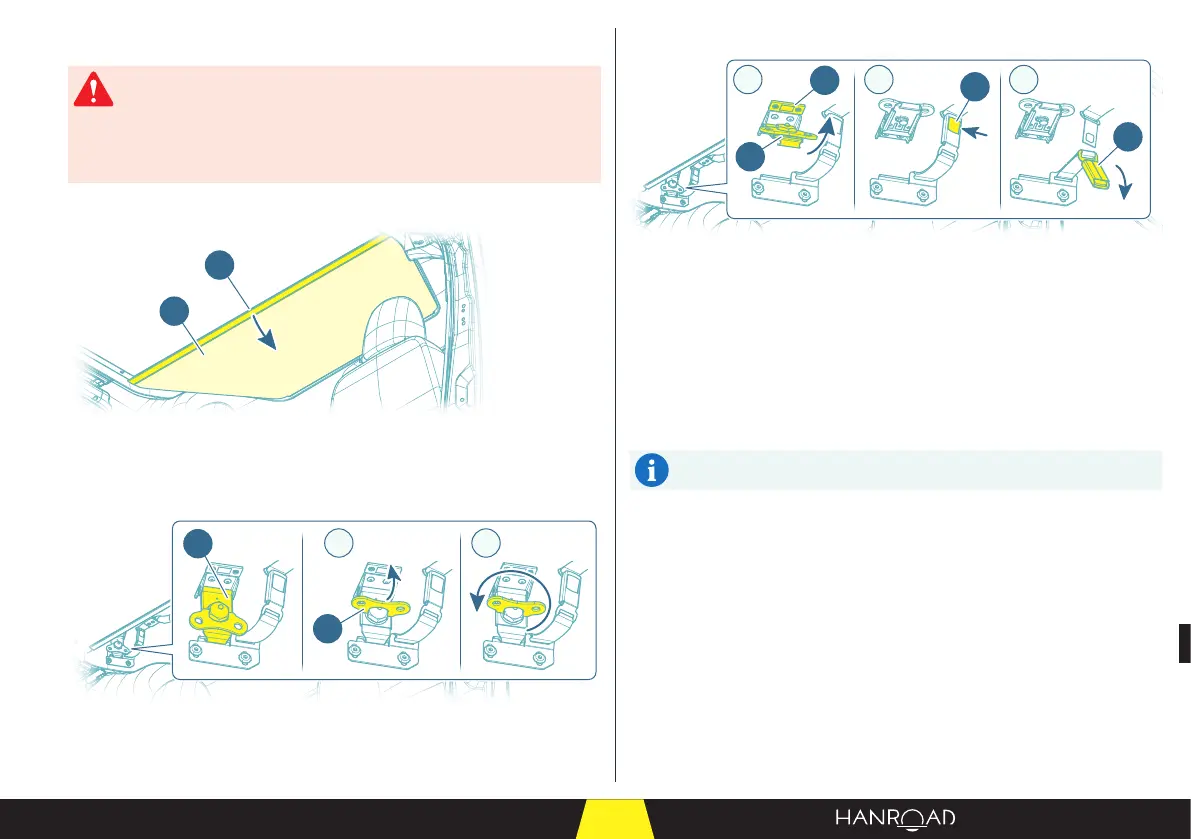 HANROAD