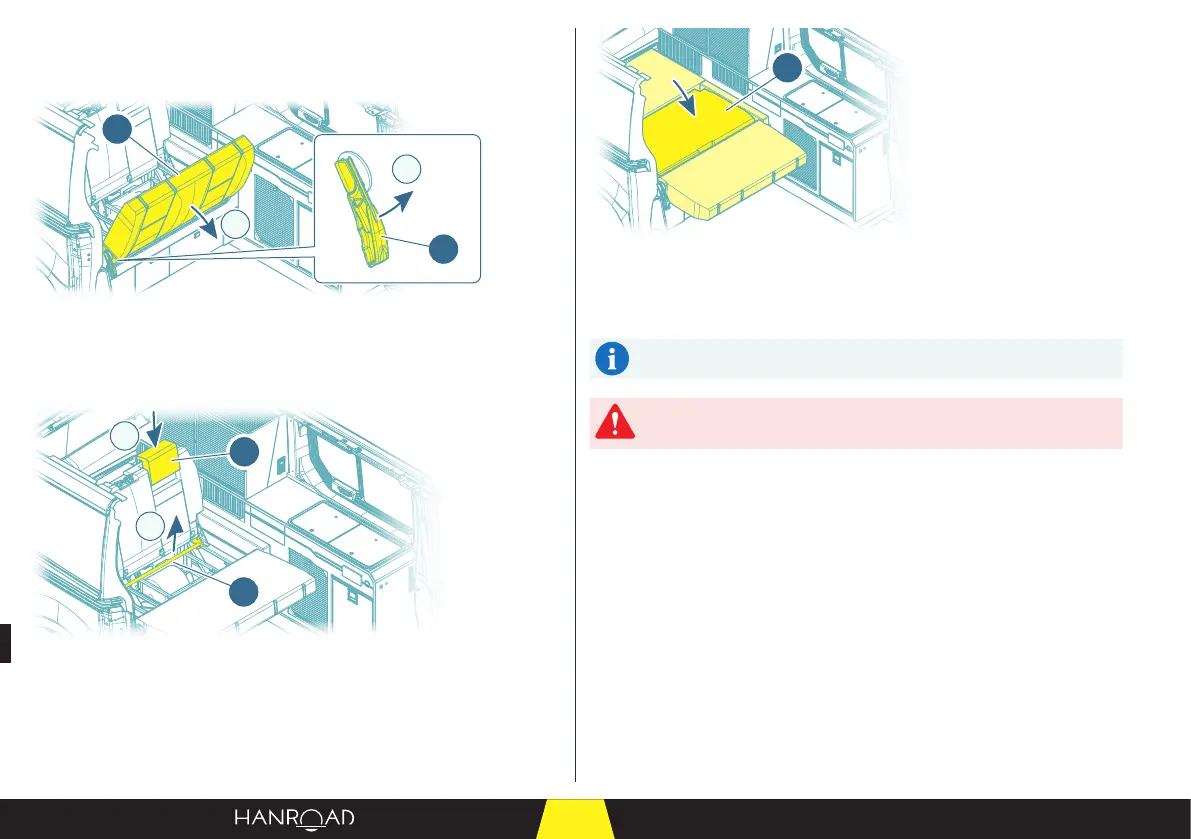 HANROAD