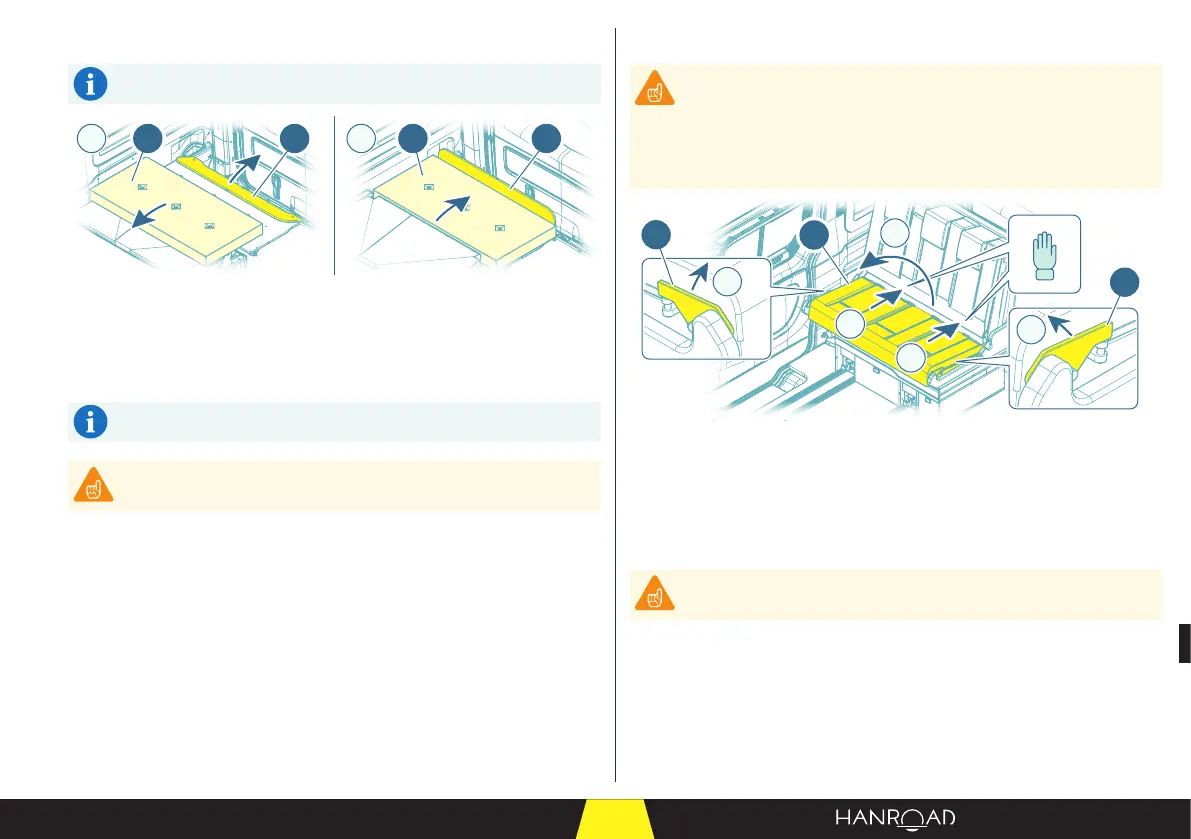 HANROAD