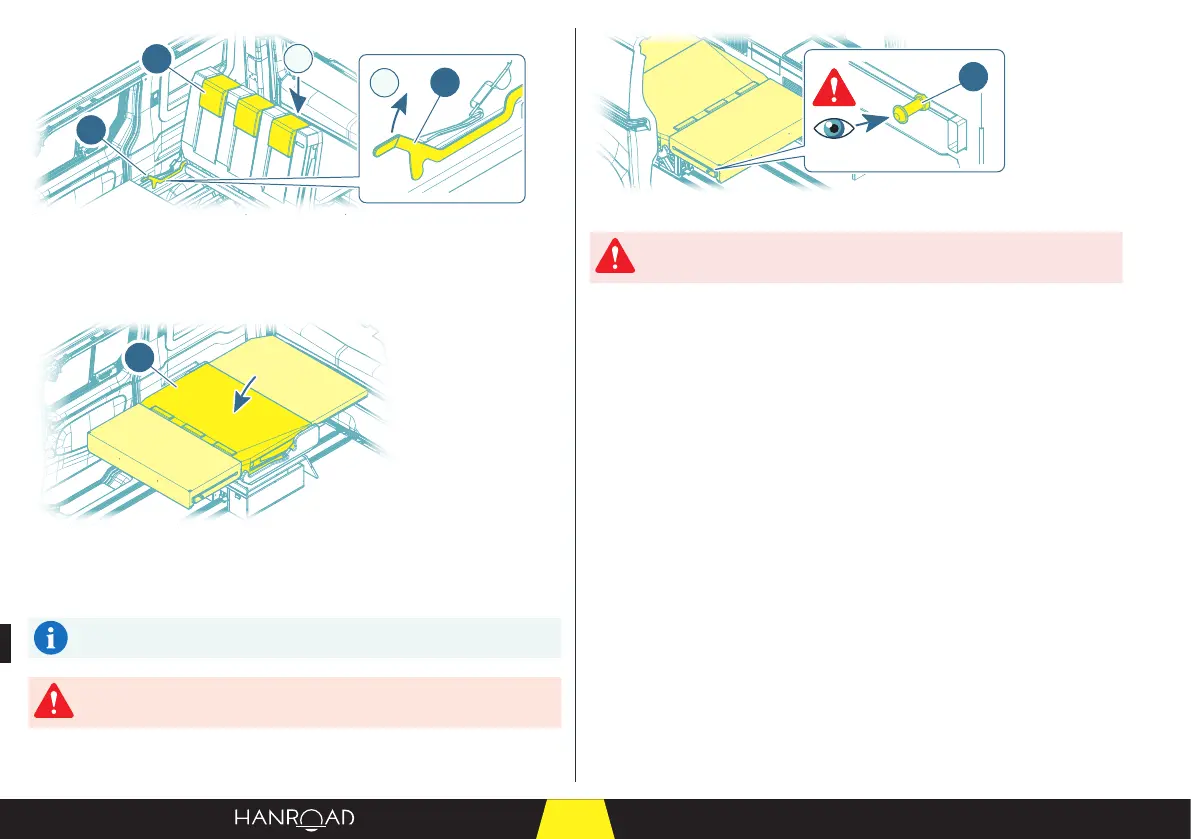 HANROAD