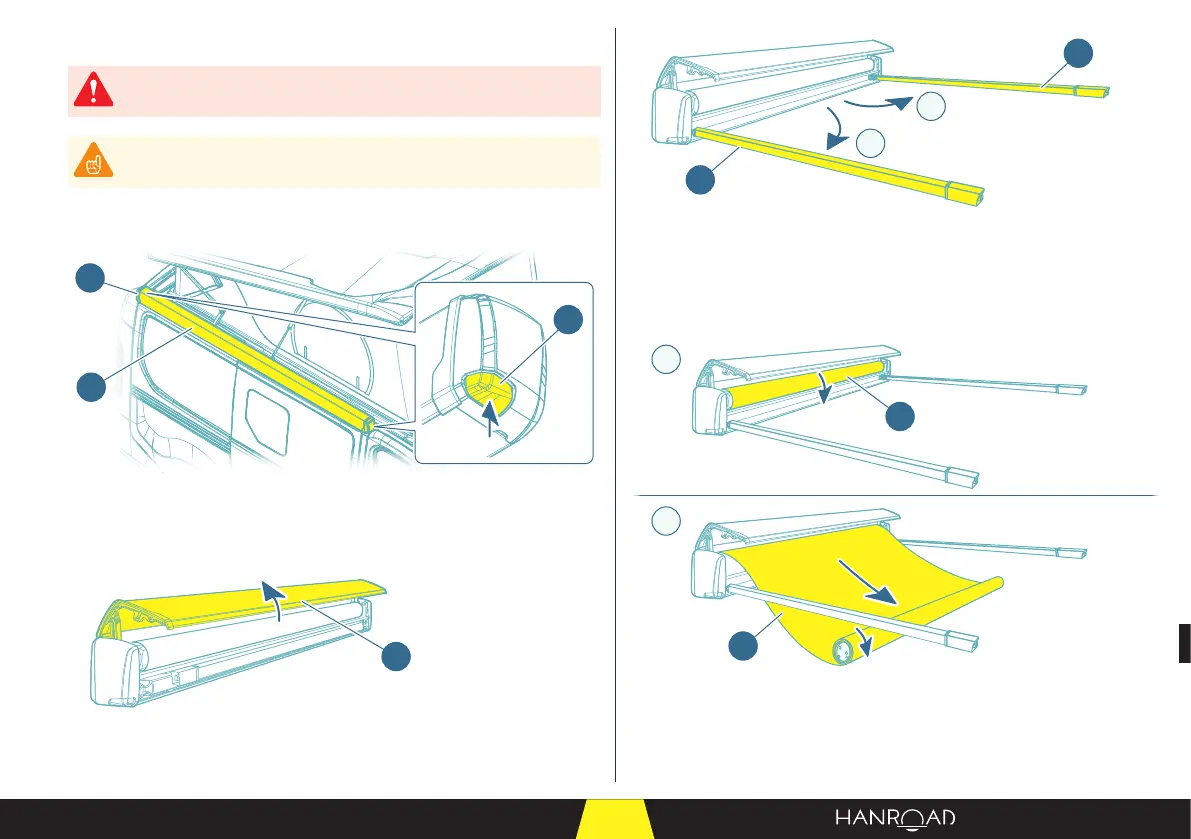 HANROAD