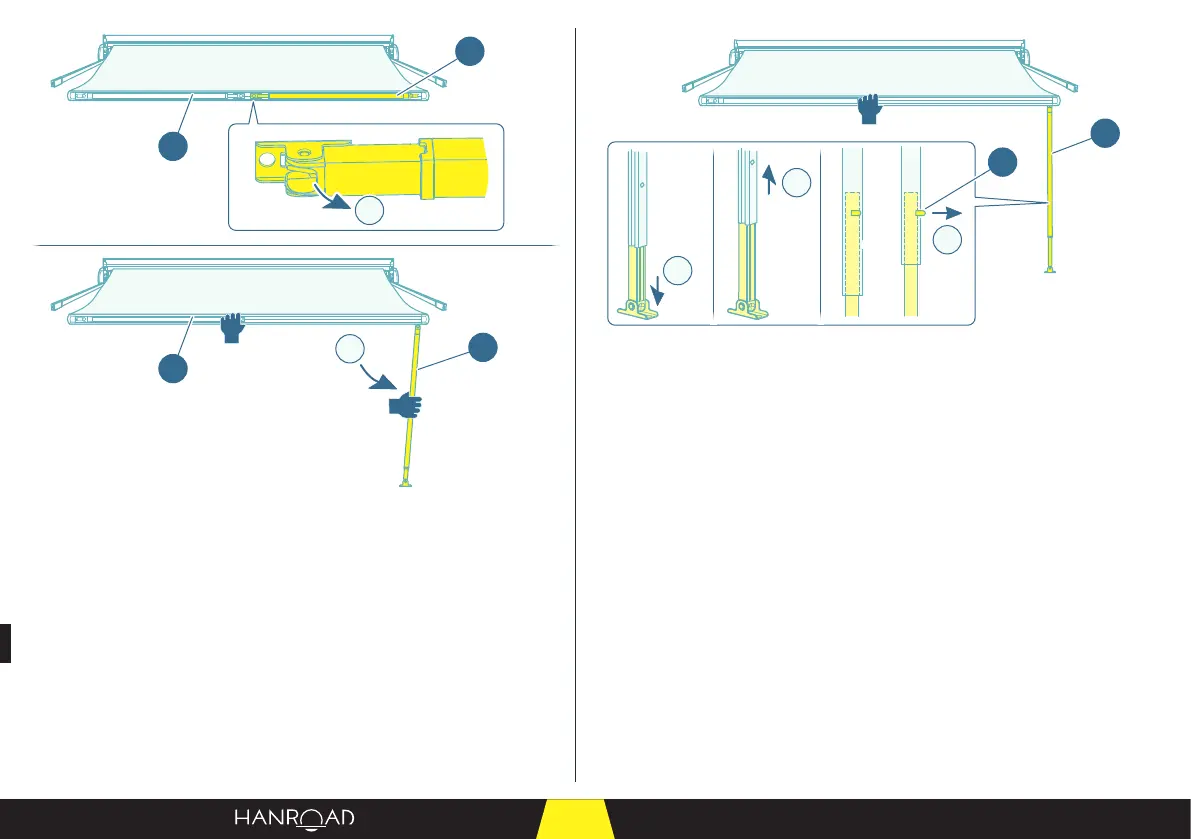 HANROAD