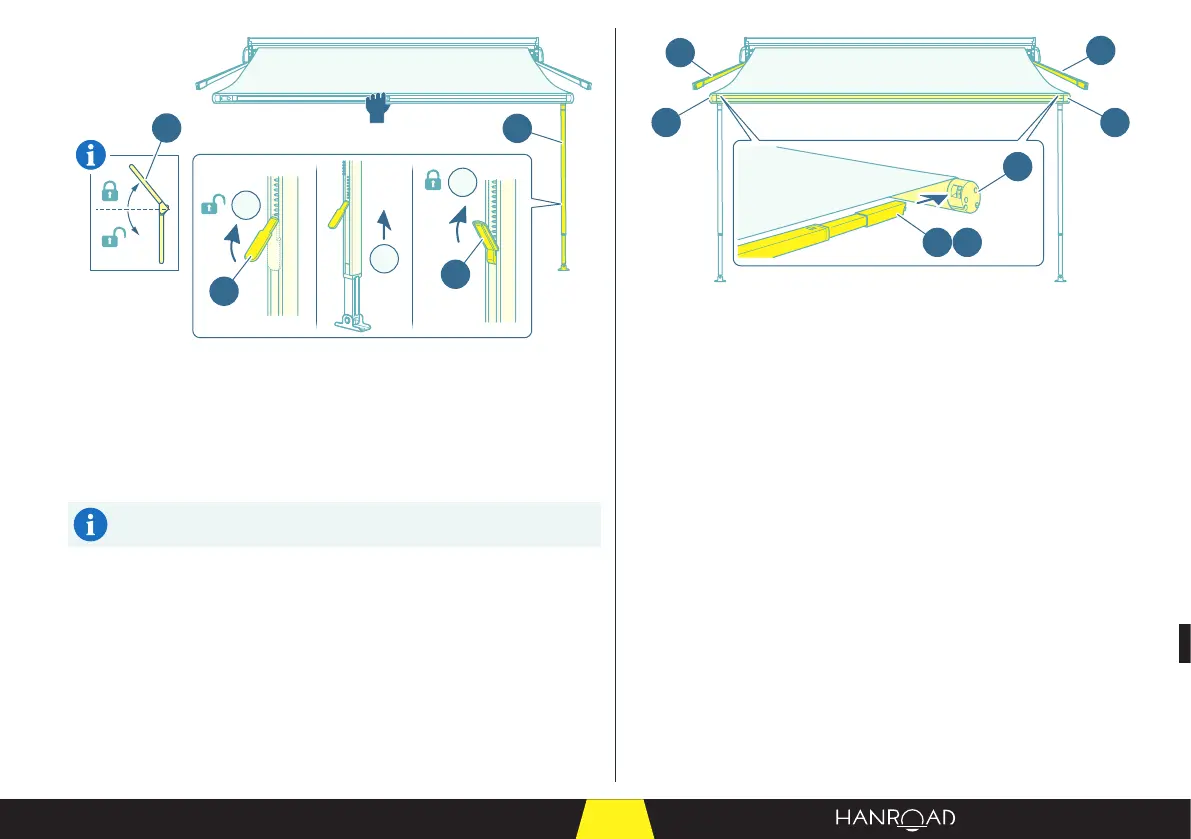 HANROAD