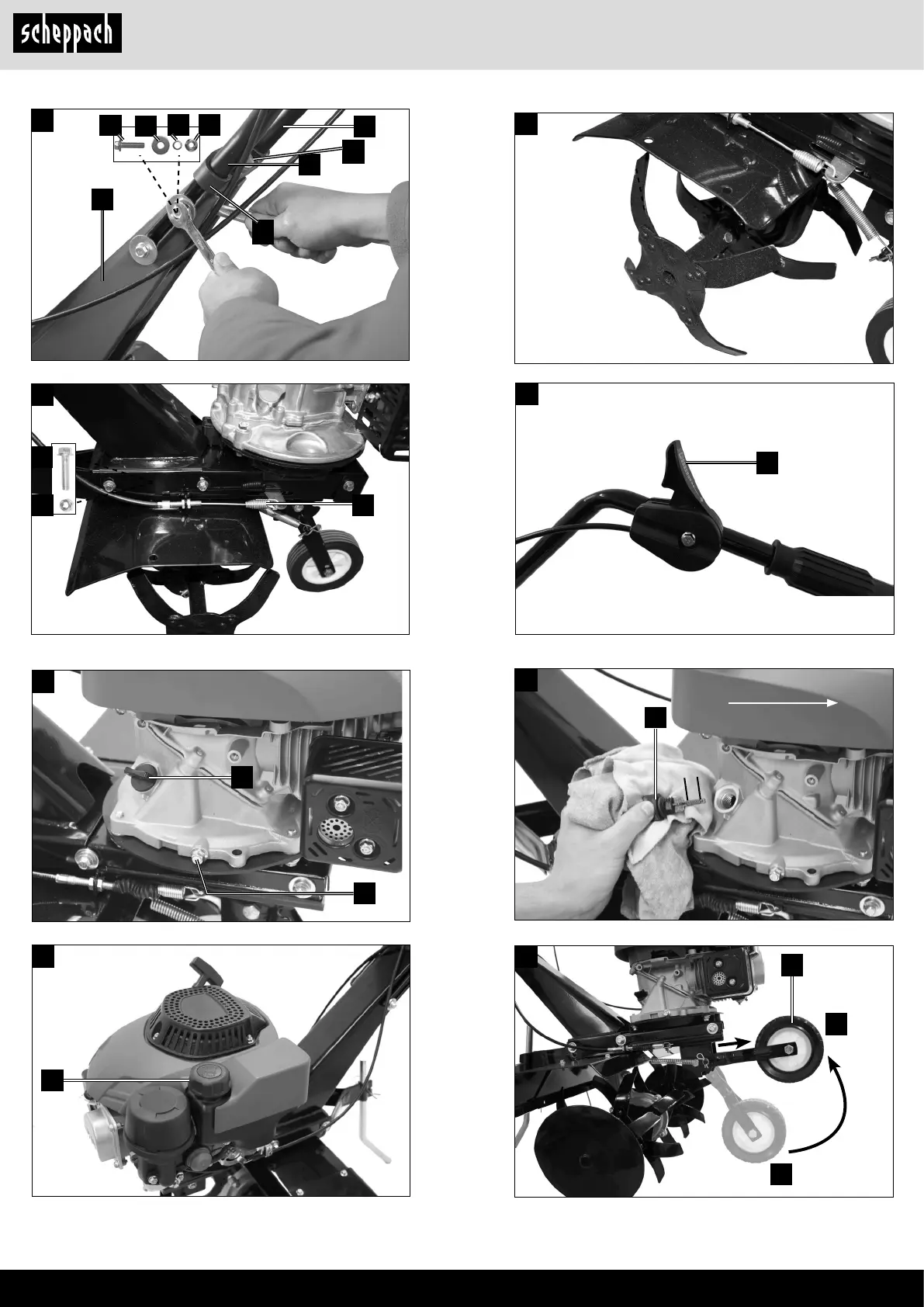 scheppach