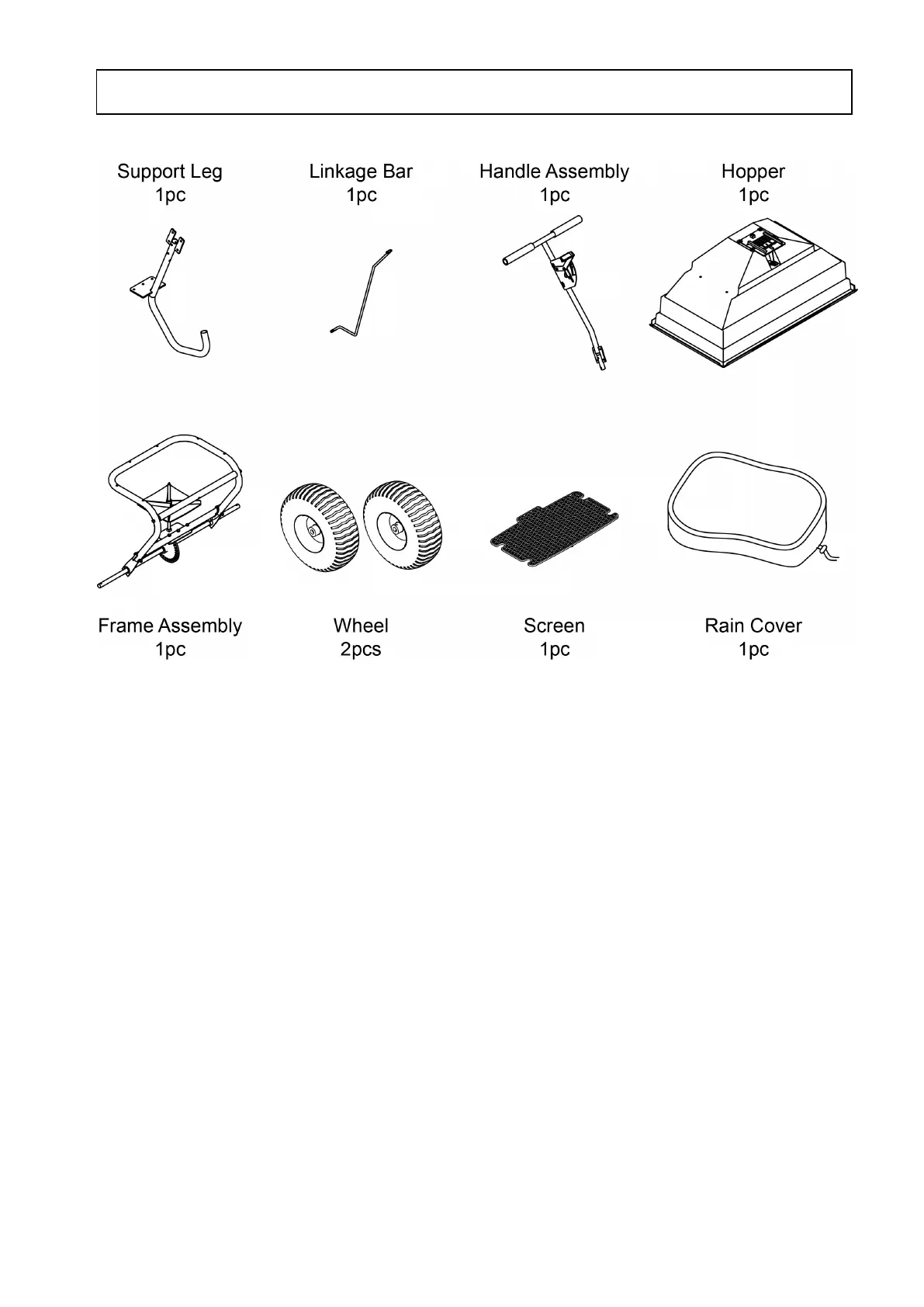 Support Leg
1pc

Linkage Bar
1pc

Handle Assembly
1pc

Hopper
1pc

Frame Assembly
1pc

Wheel
2pcs

Screen
1pc

Rain Cover
1pc