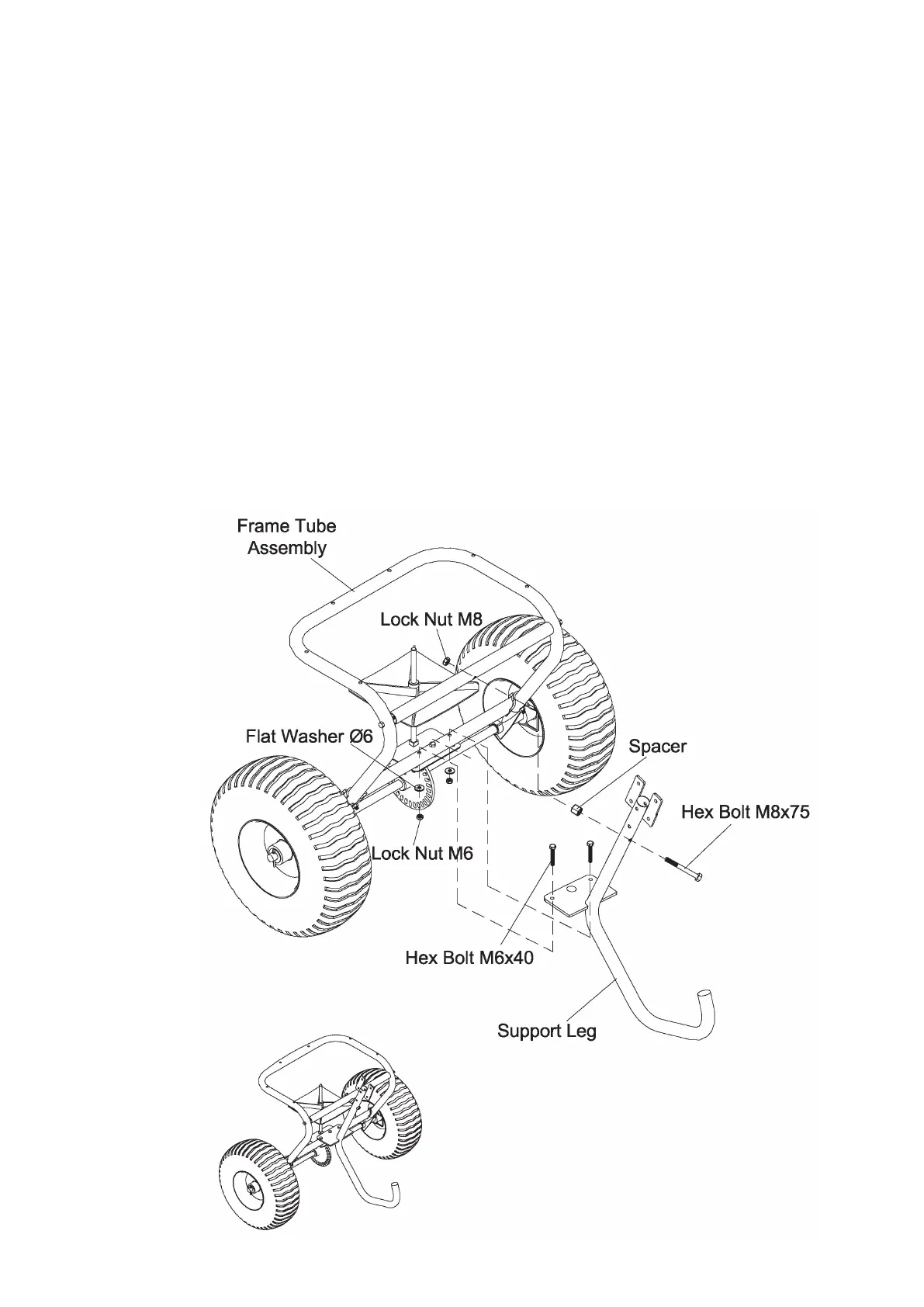 Frame Tube Assembly

Lock Nut M8

Flat Washer Ø6

Spacer

Hex Bolt M8x75

Lock Nut M6

Hex Bolt M6x40

Support Leg