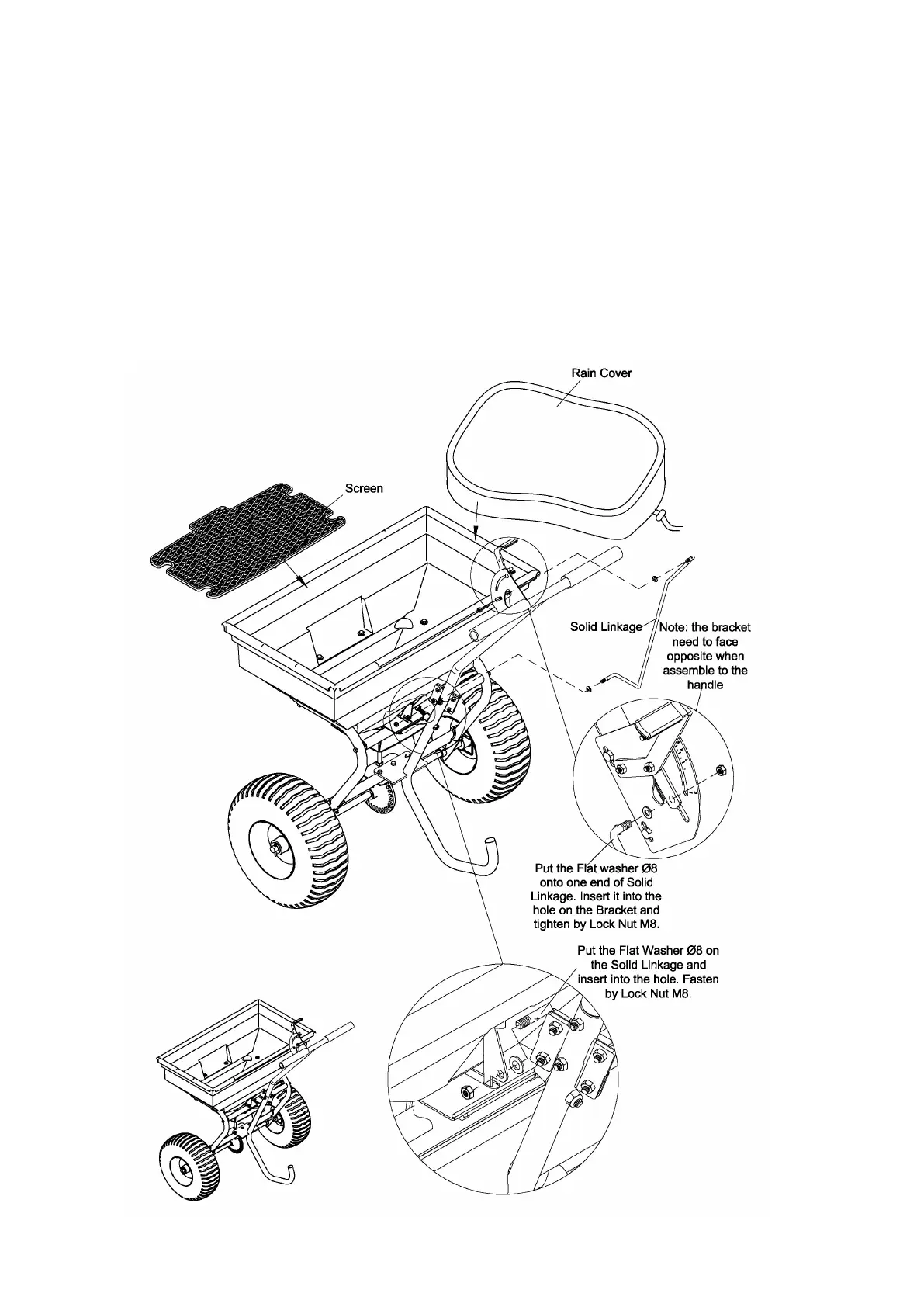 Rain Cover

Screen

Solid Linkage

Note: the bracket need to face opposite when assemble to the handle

Put the Flat washer Ø8 onto one end of Solid Linkage. Insert it into the hole on the Bracket and tighten by Lock Nut M8.

Put the Flat Washer Ø8 on the Solid Linkage and insert into the hole. Fasten by Lock Nut M8.