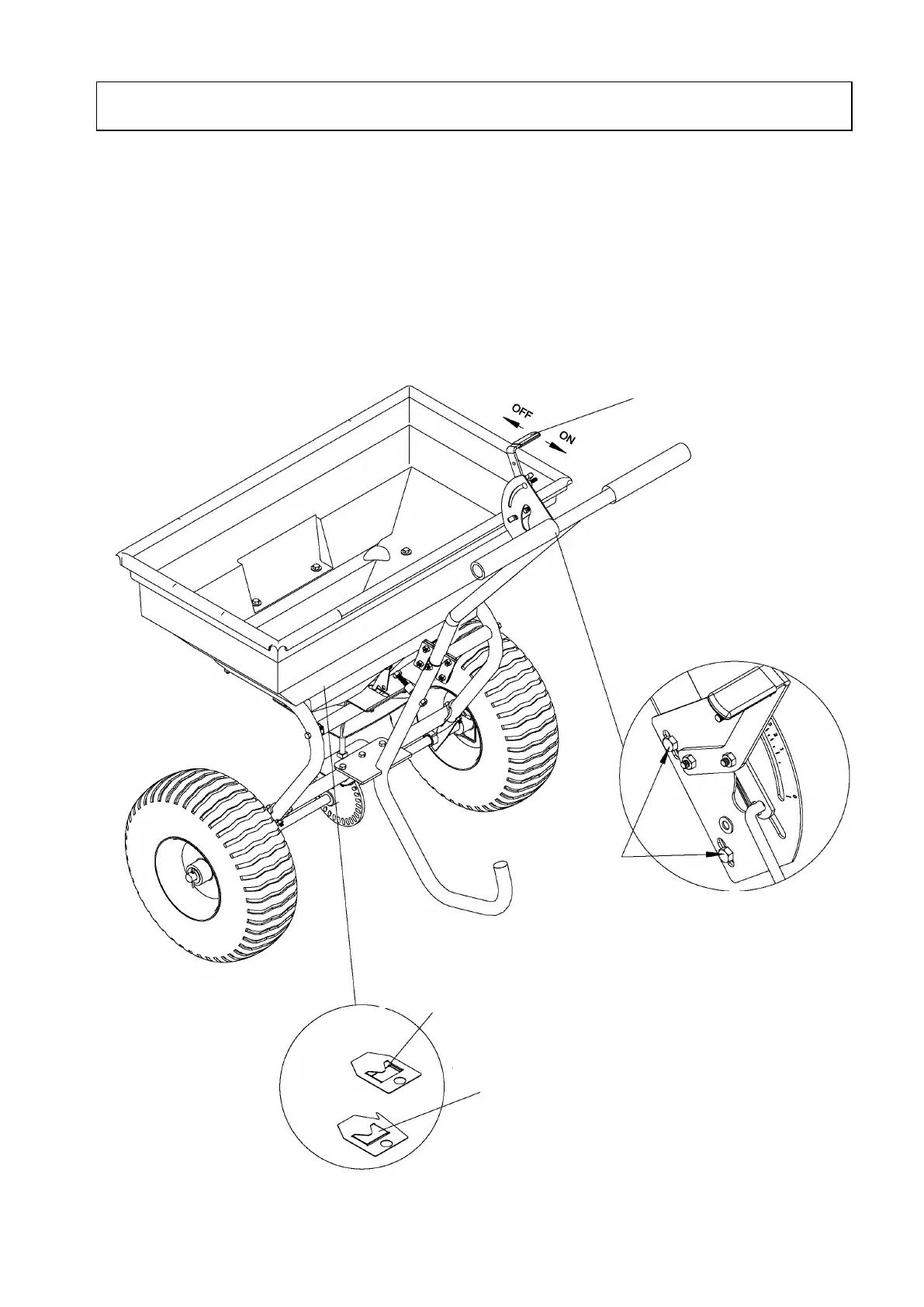 OFF
ON