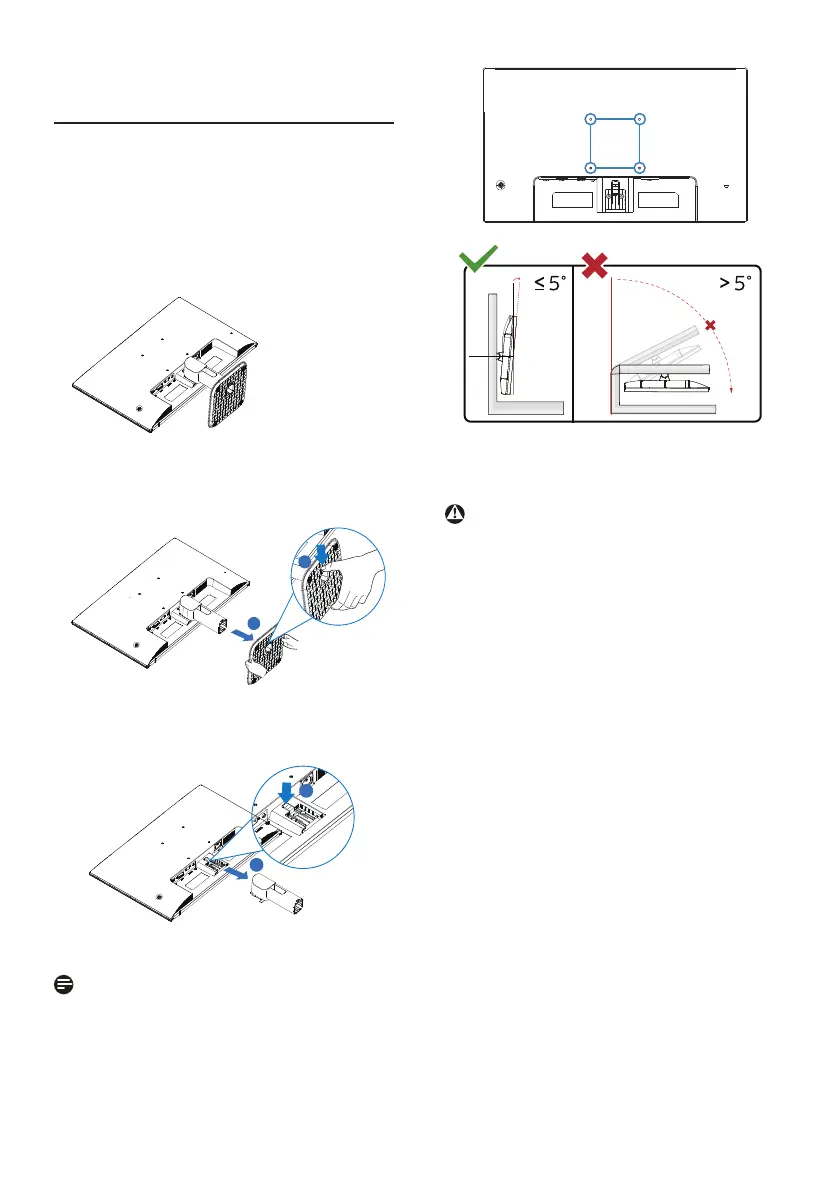 $\leq 5°$

$> 5°$