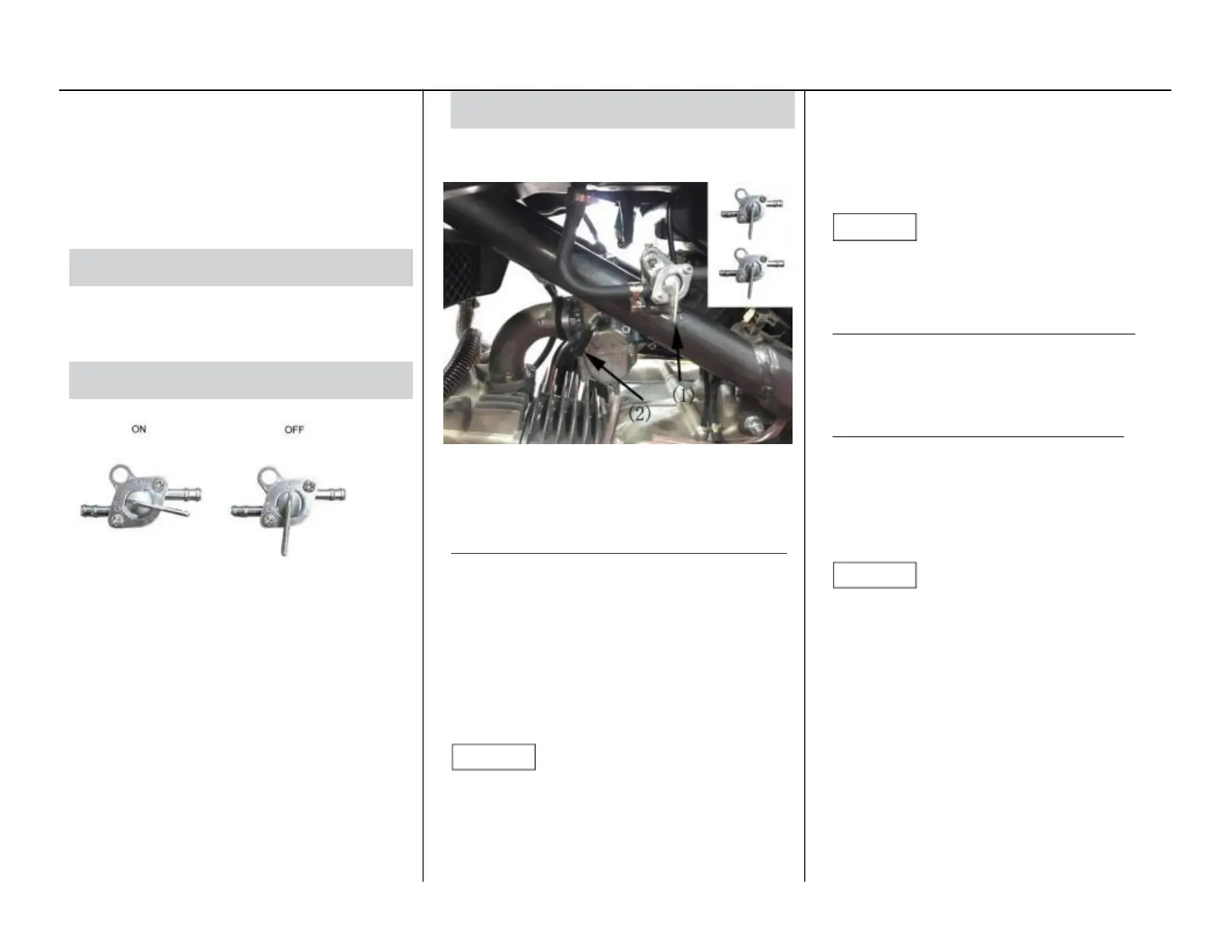 ON OFF

(1)

(2)