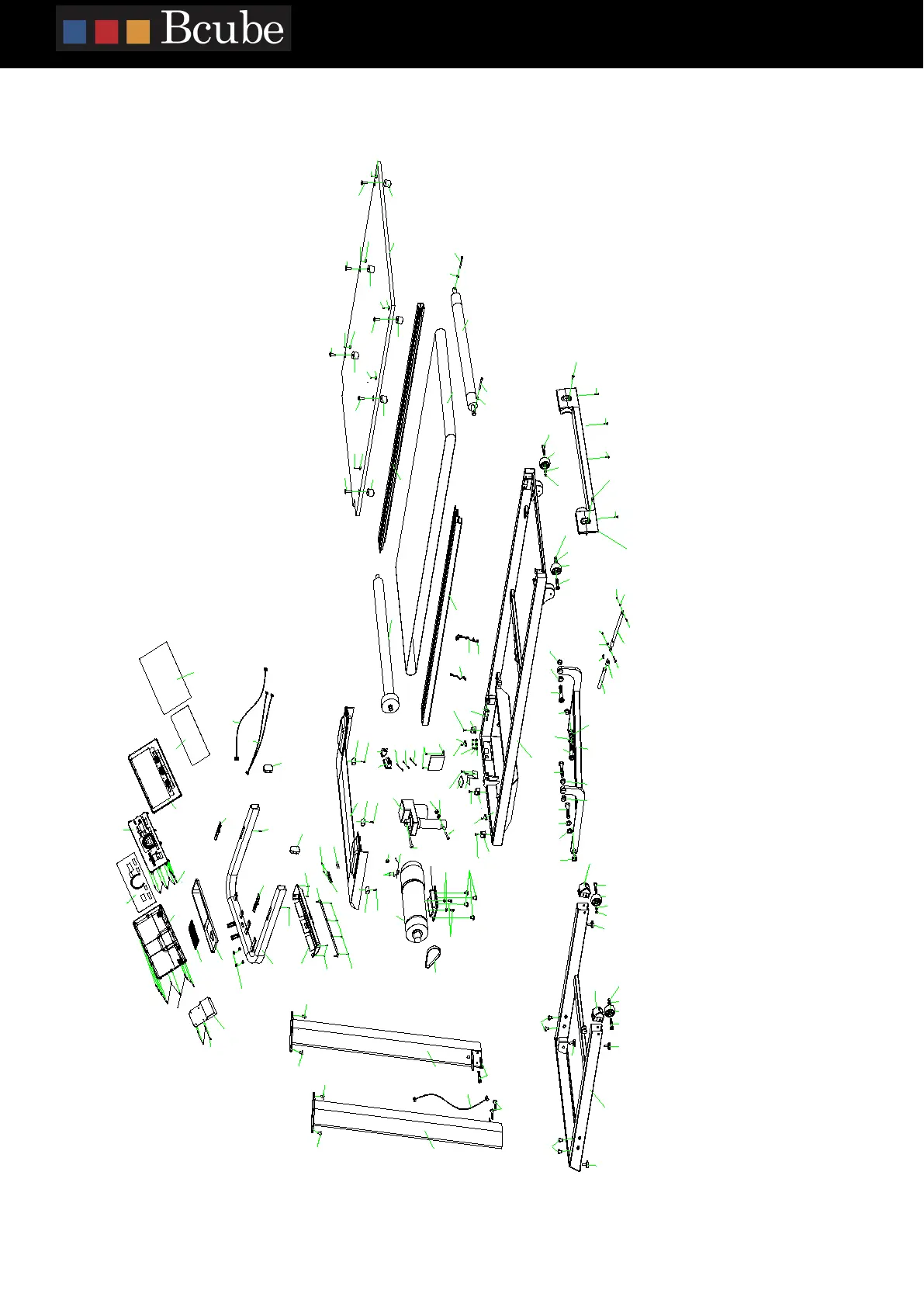 Bcube