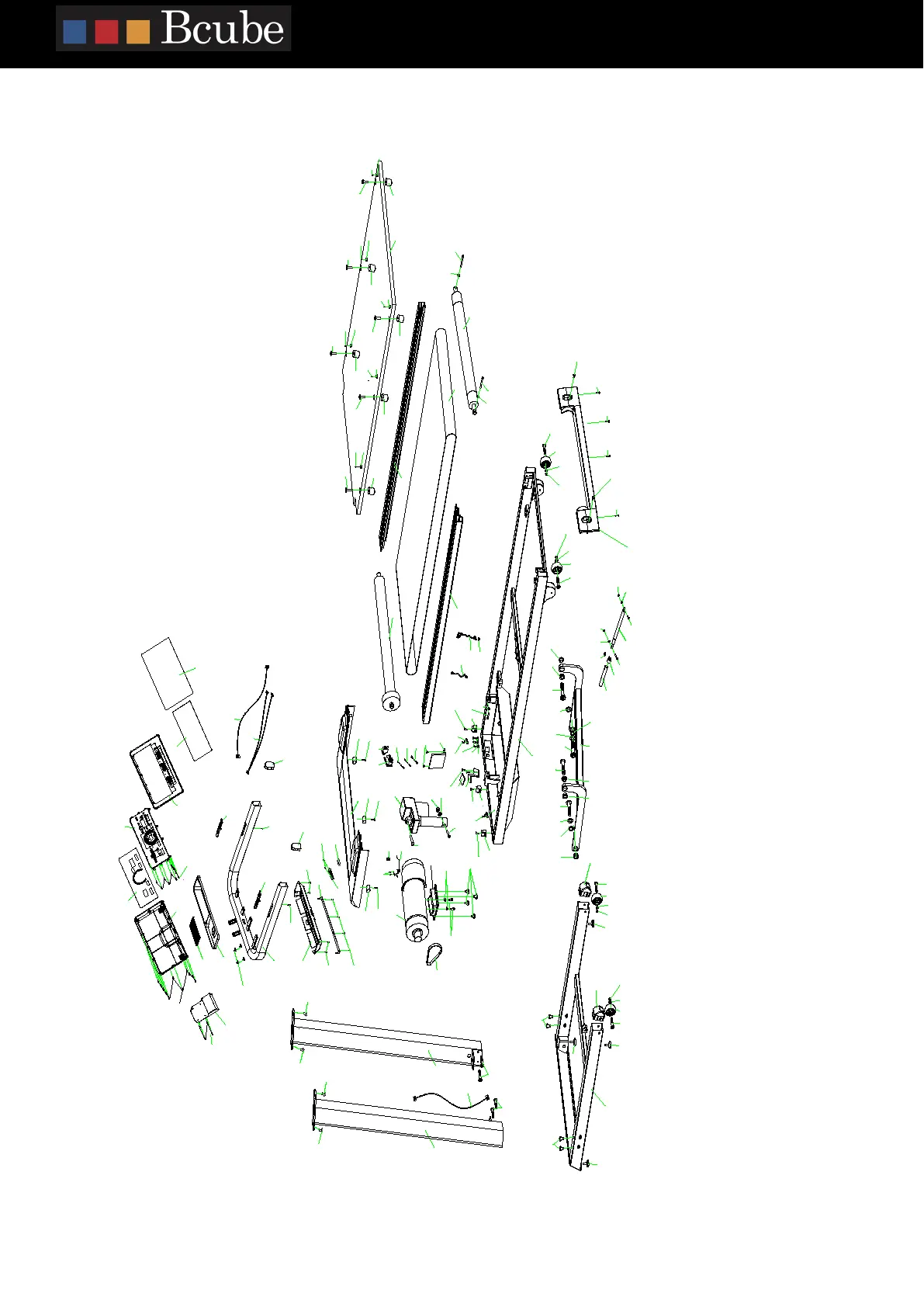 Bcube