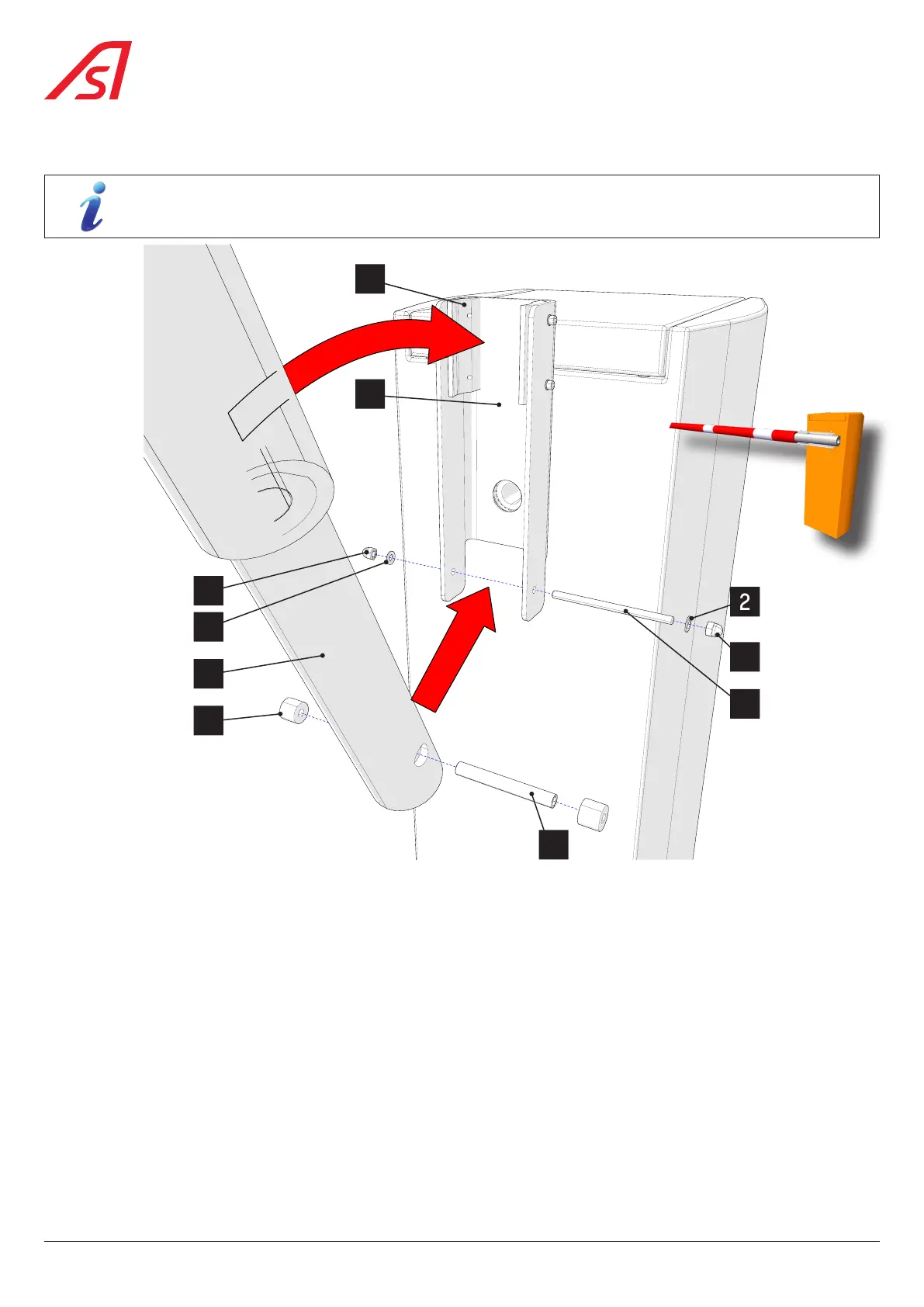 2