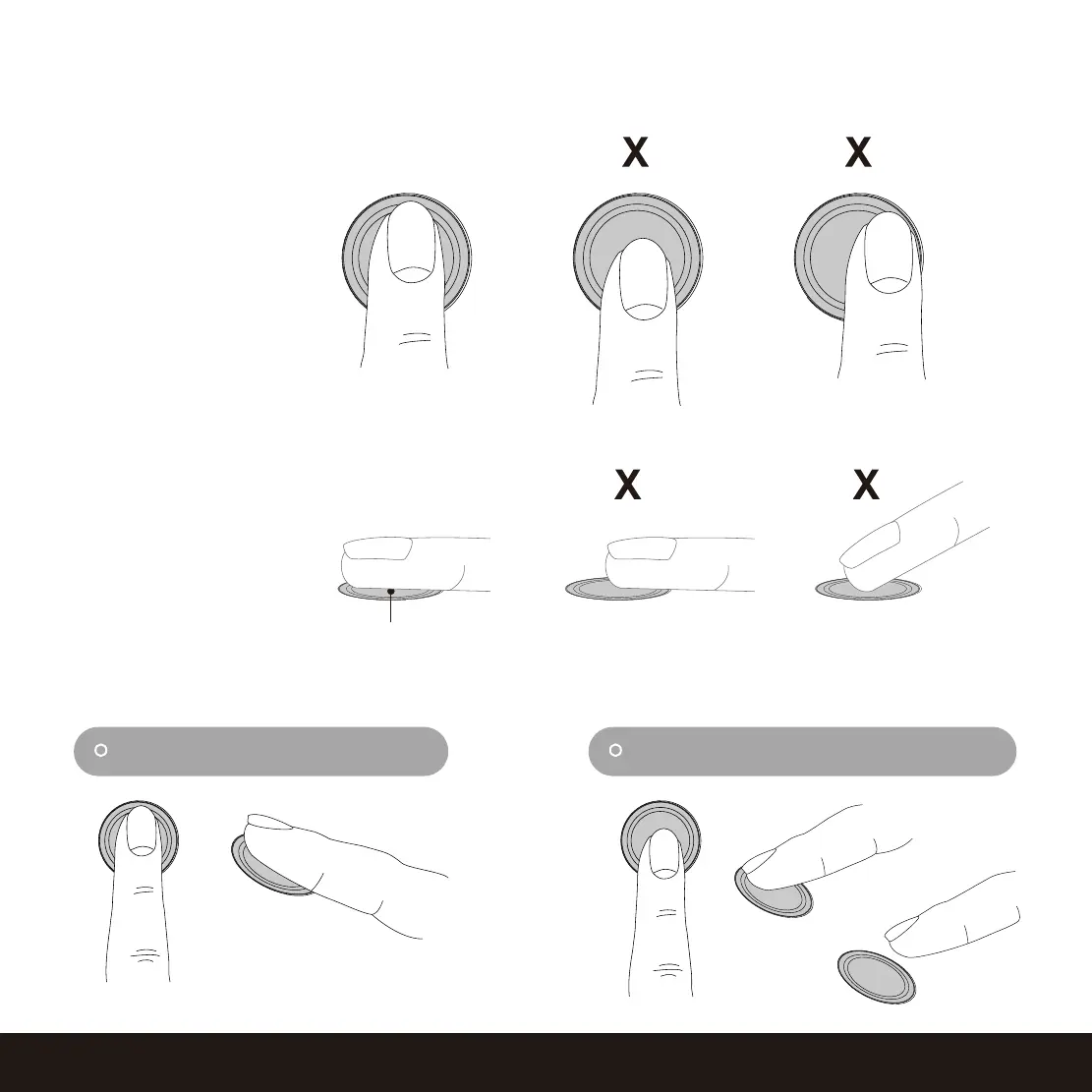 X X

X X