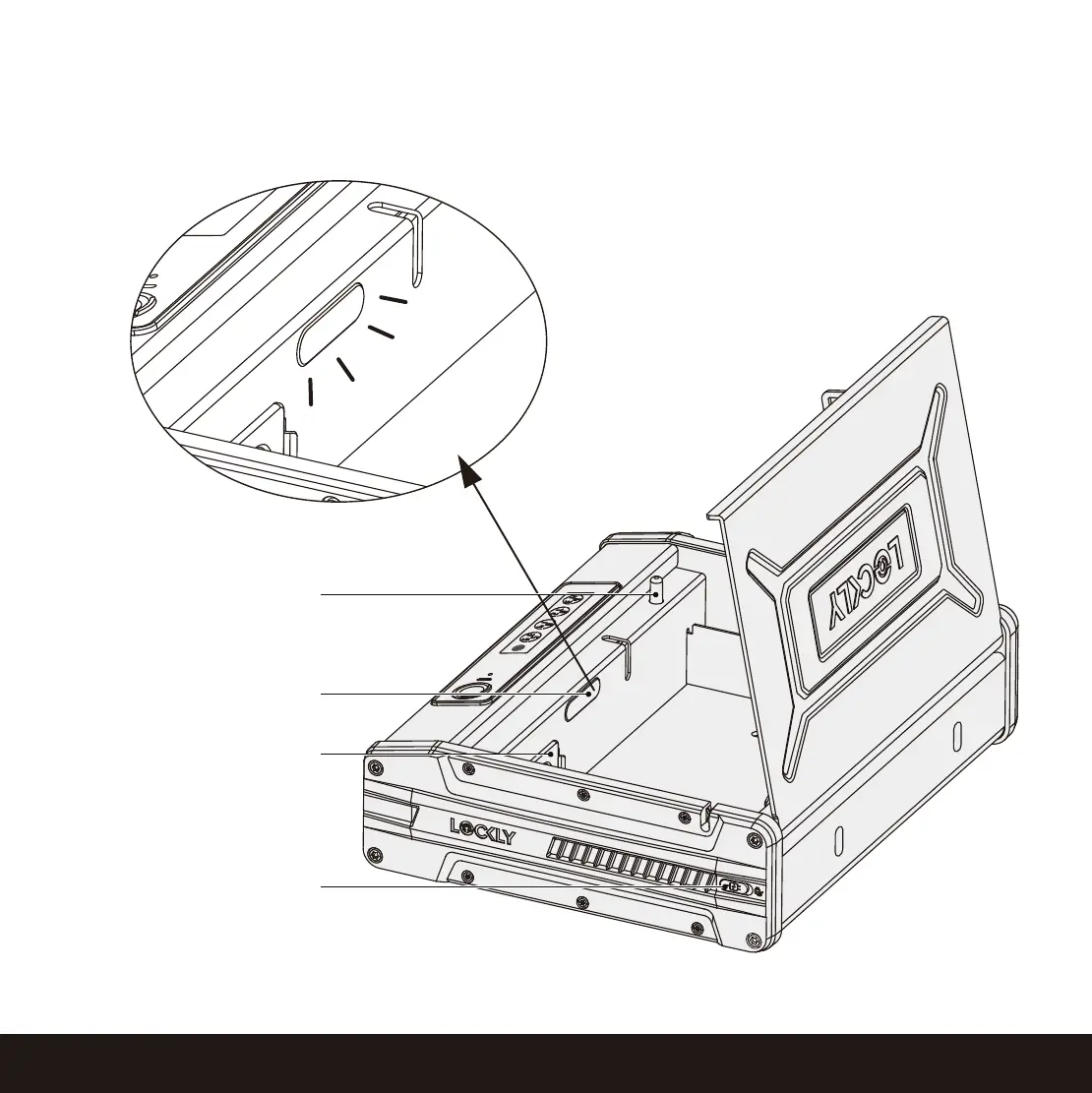 LOCKLY

LOCKLY