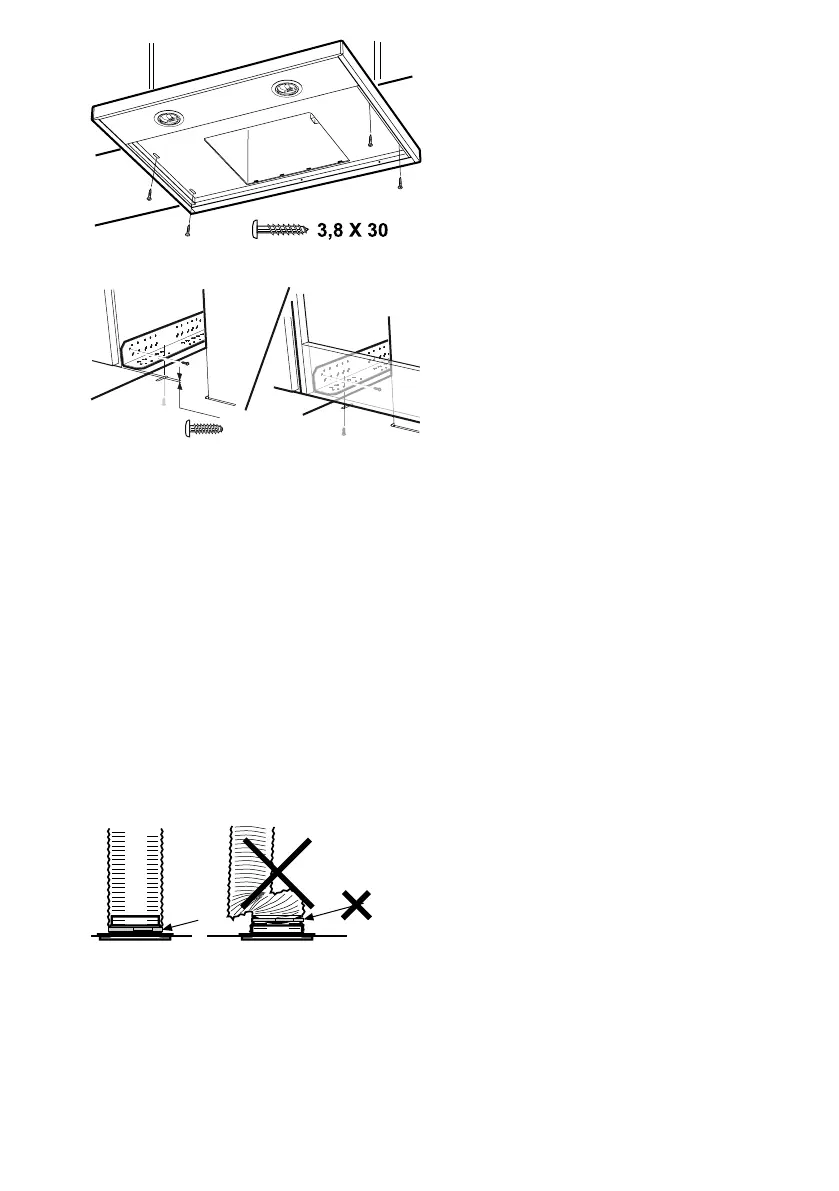 3,8 X 30