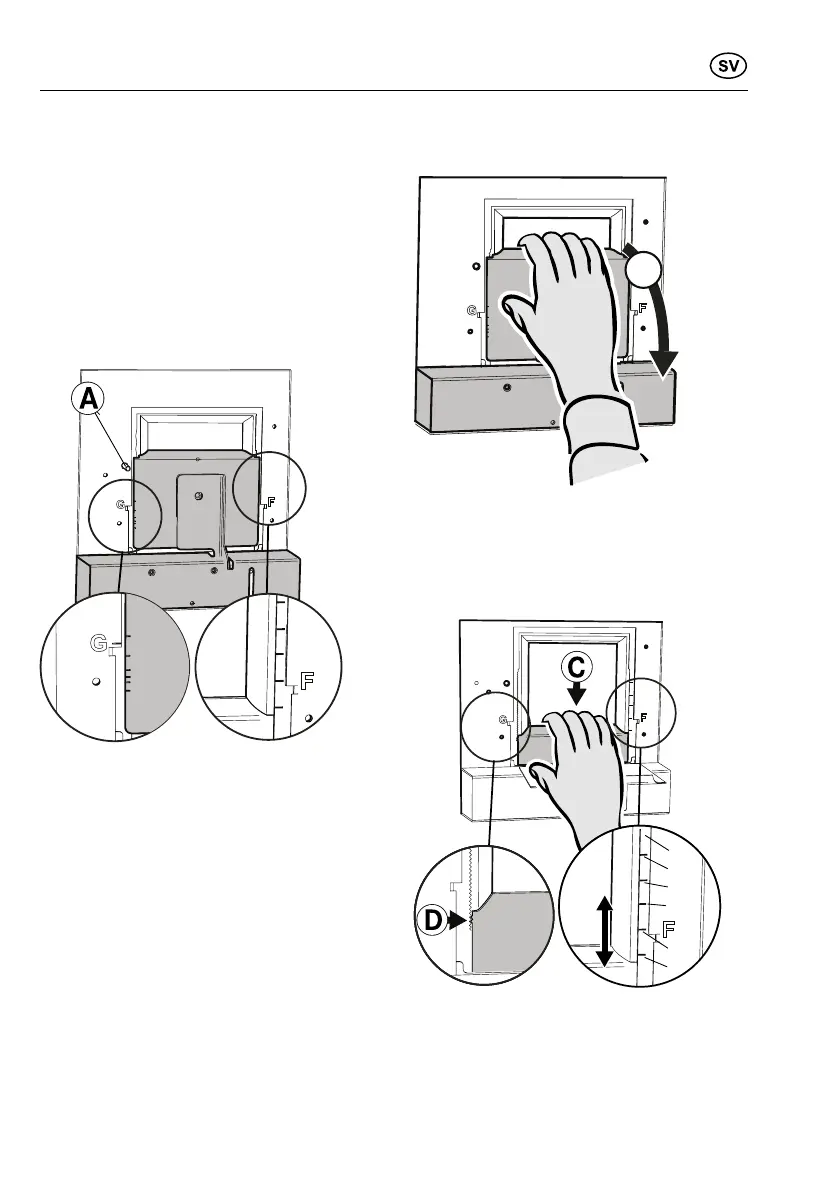 SV

A

G

F

G

F

G

F

C

G

F

D

F