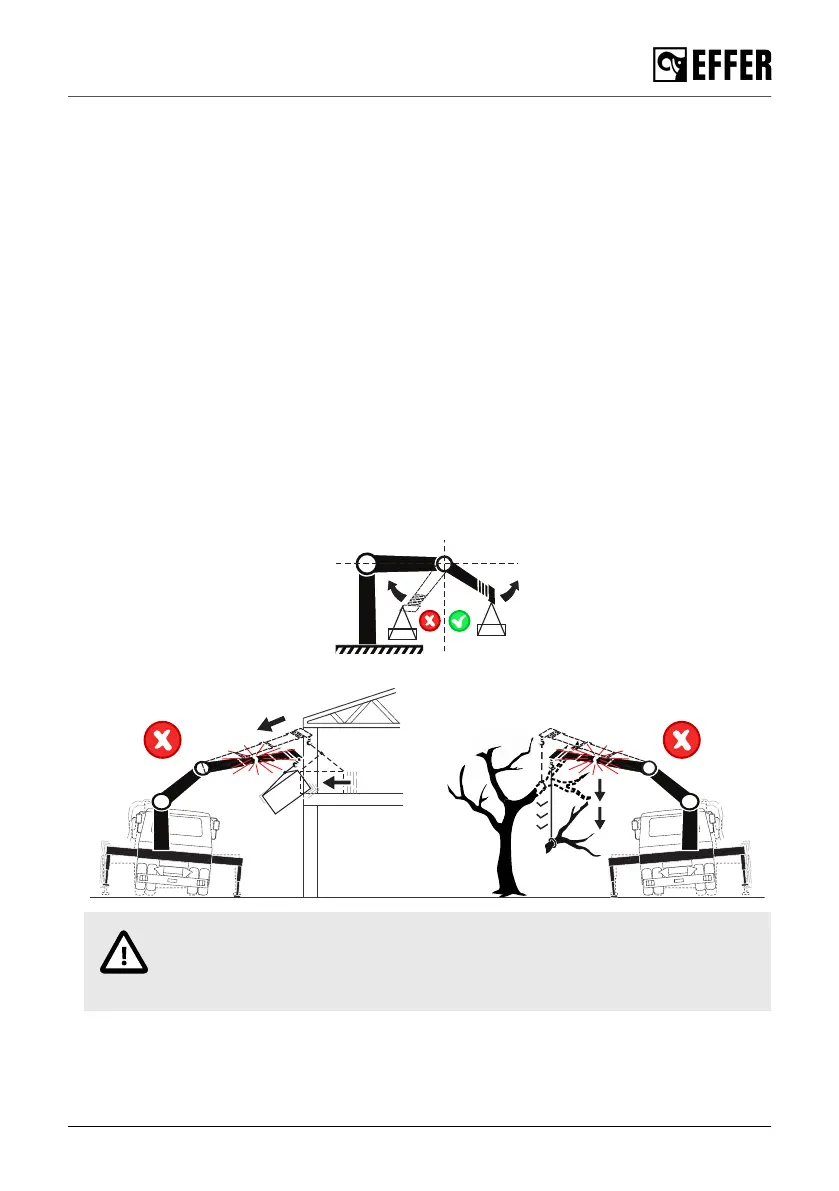 EFFER