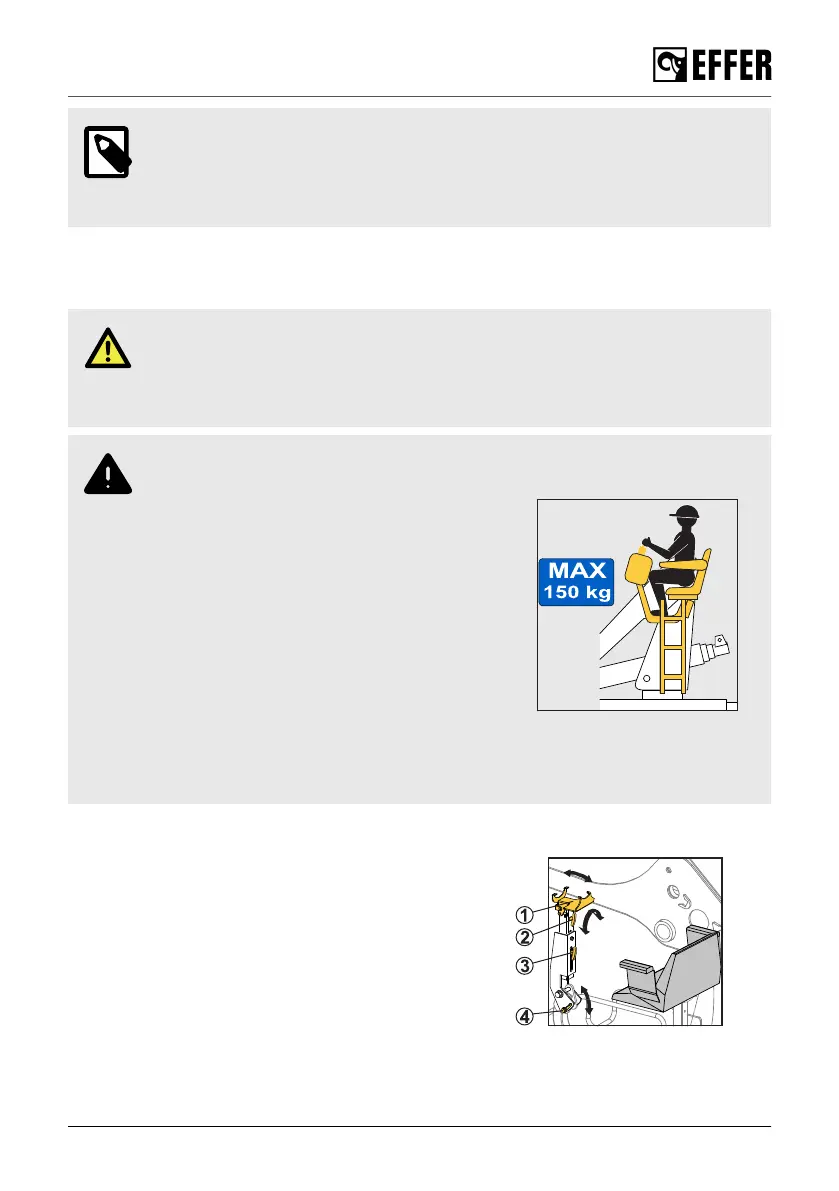 EFFER

MAX
150 kg

①
②
③
④