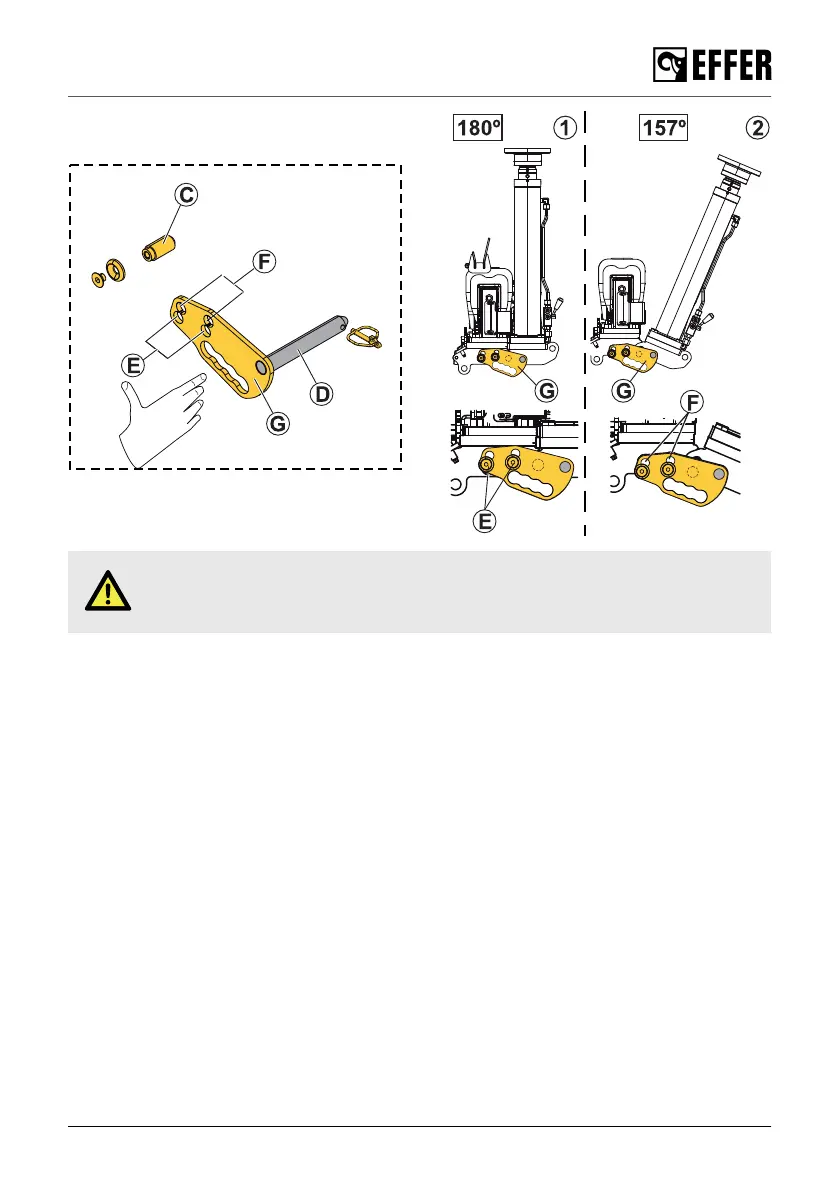 EFFER

C

F

E

D

G

180º ①

G

E

157º ②

G

F