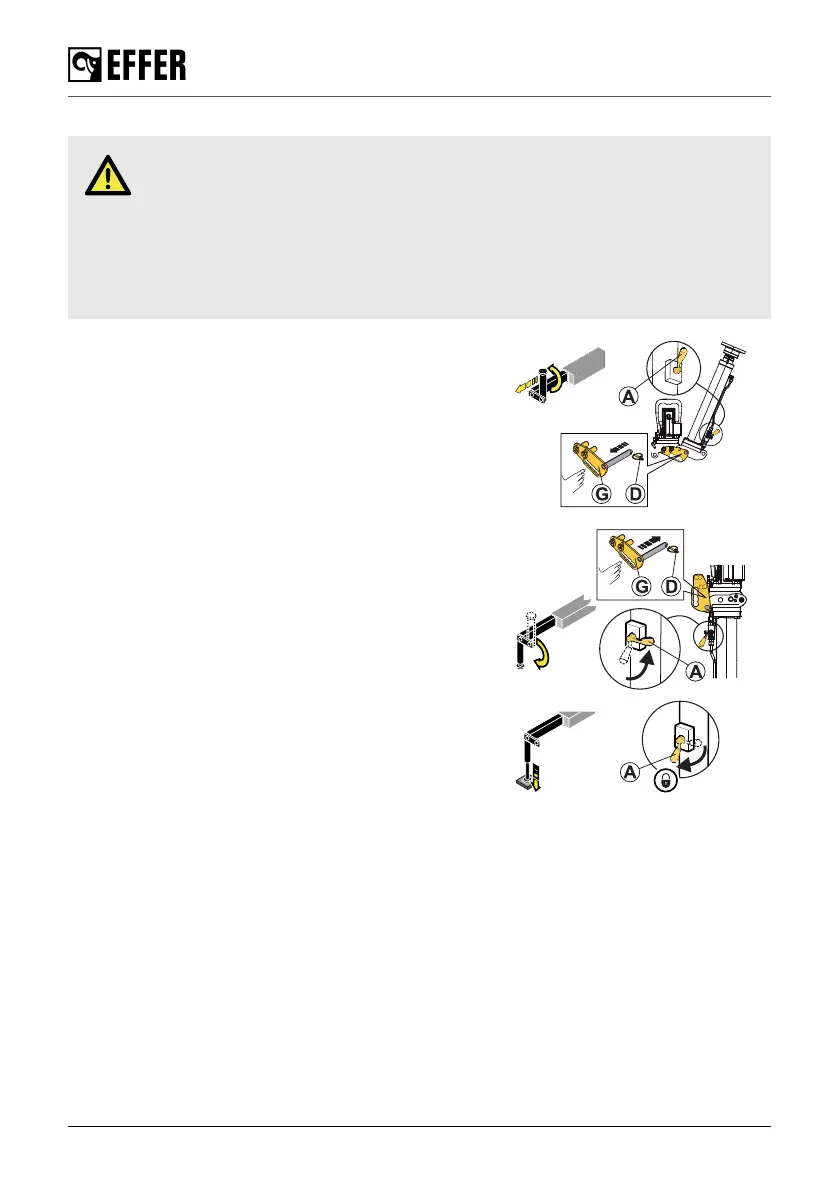 EFFER

A

G D

G D

A

A