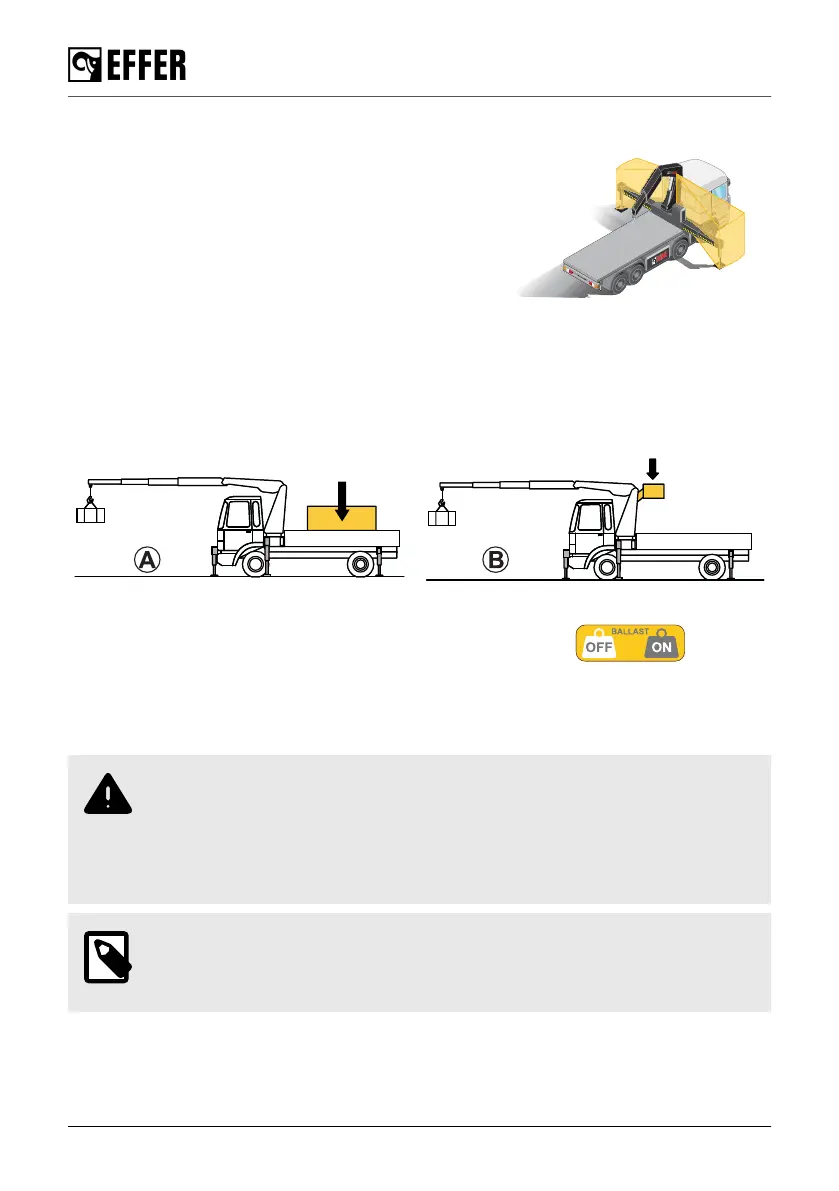 EFFER

A

B

BALLAST
OFF
ON