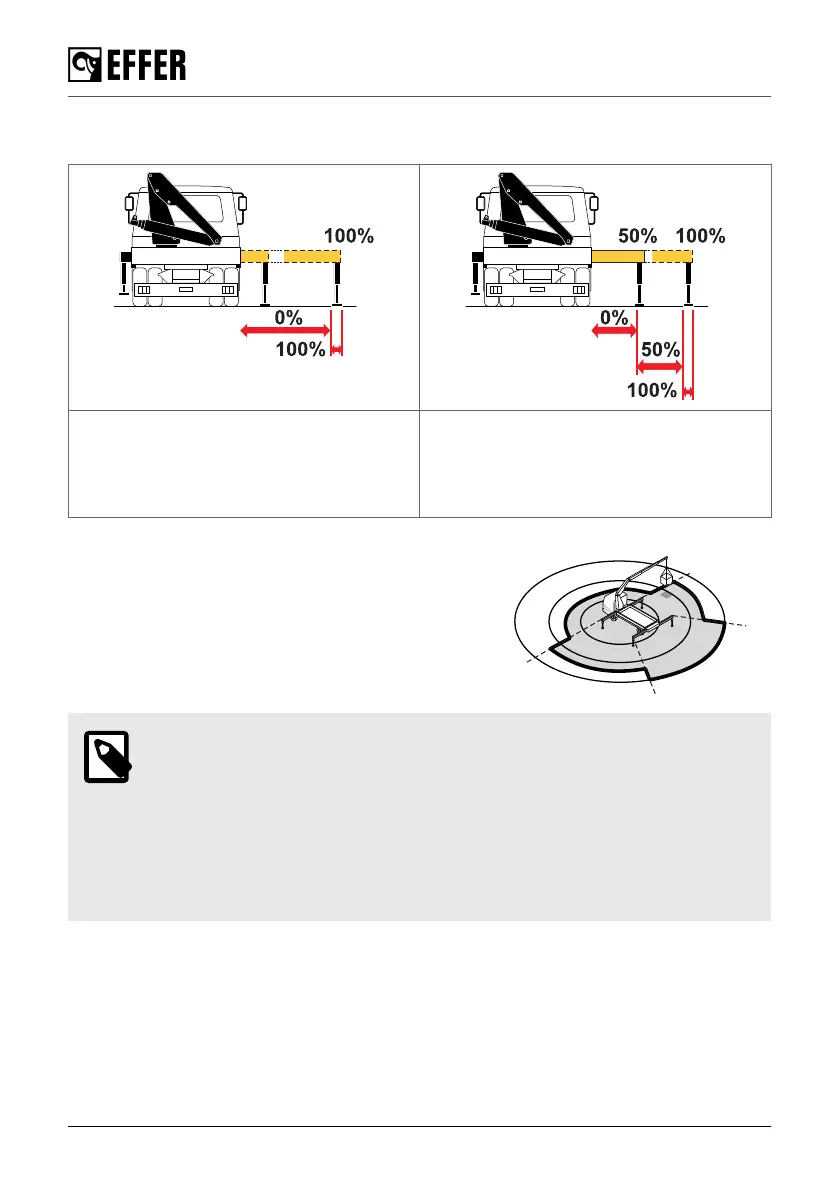 EFFER

100%

0%

100%

50% 100%

0%

50%

100%