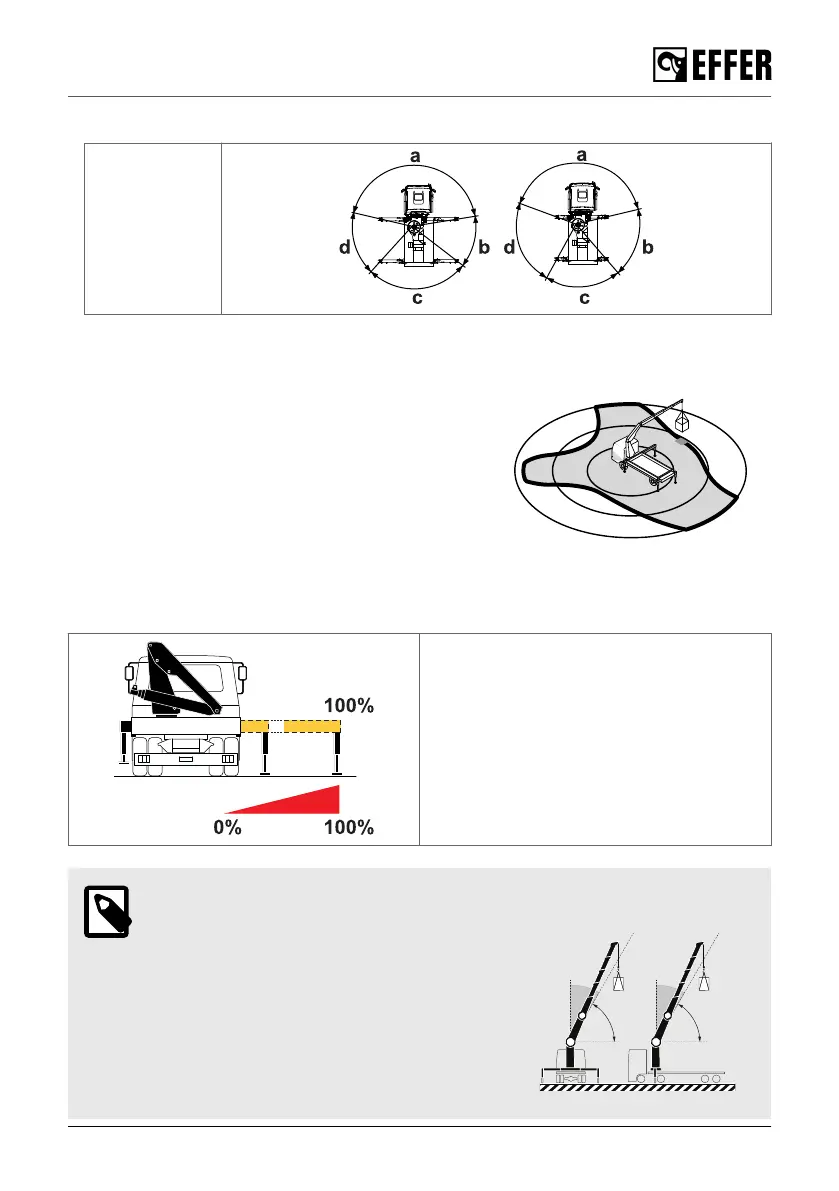 EFFER

a
d
b
c
a
d
b
c

100%

0%

100%