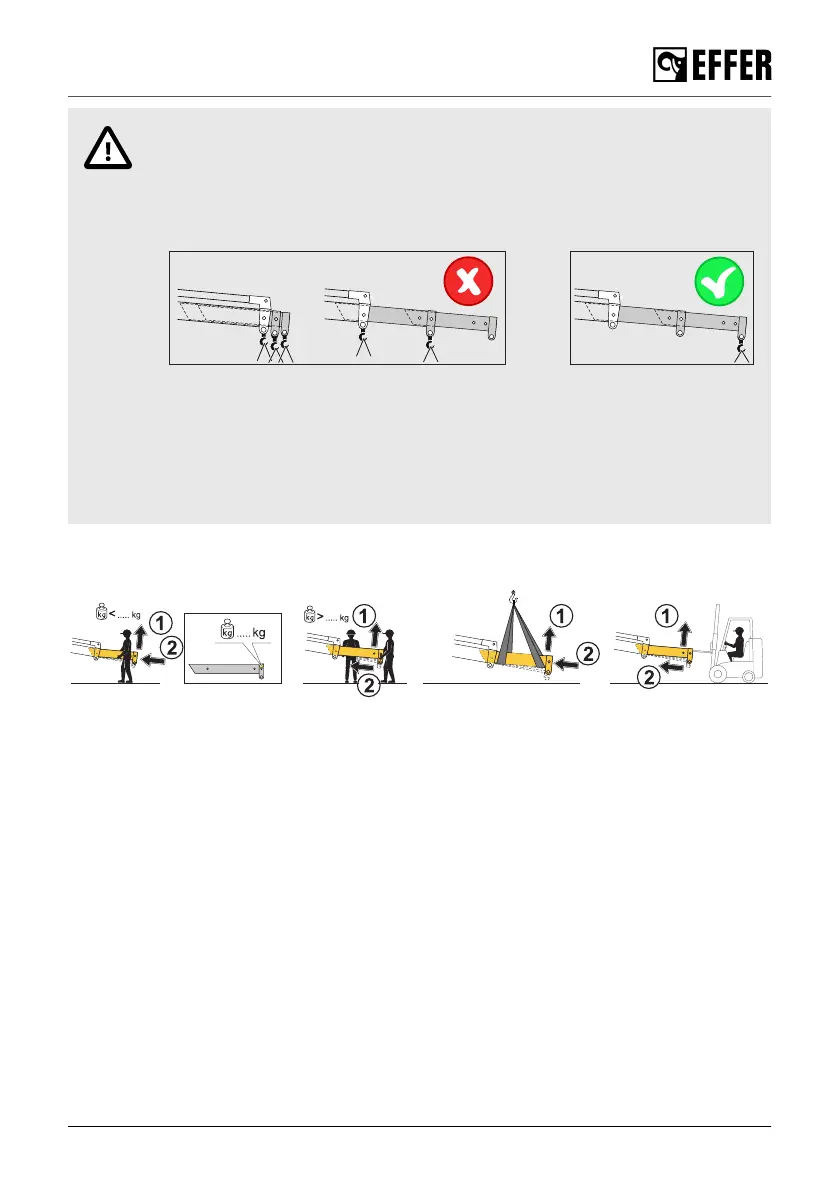 EFFER

kg < ..... kg

1

2

kg ..... kg

kg > ..... kg

1

2

1

2

1

2