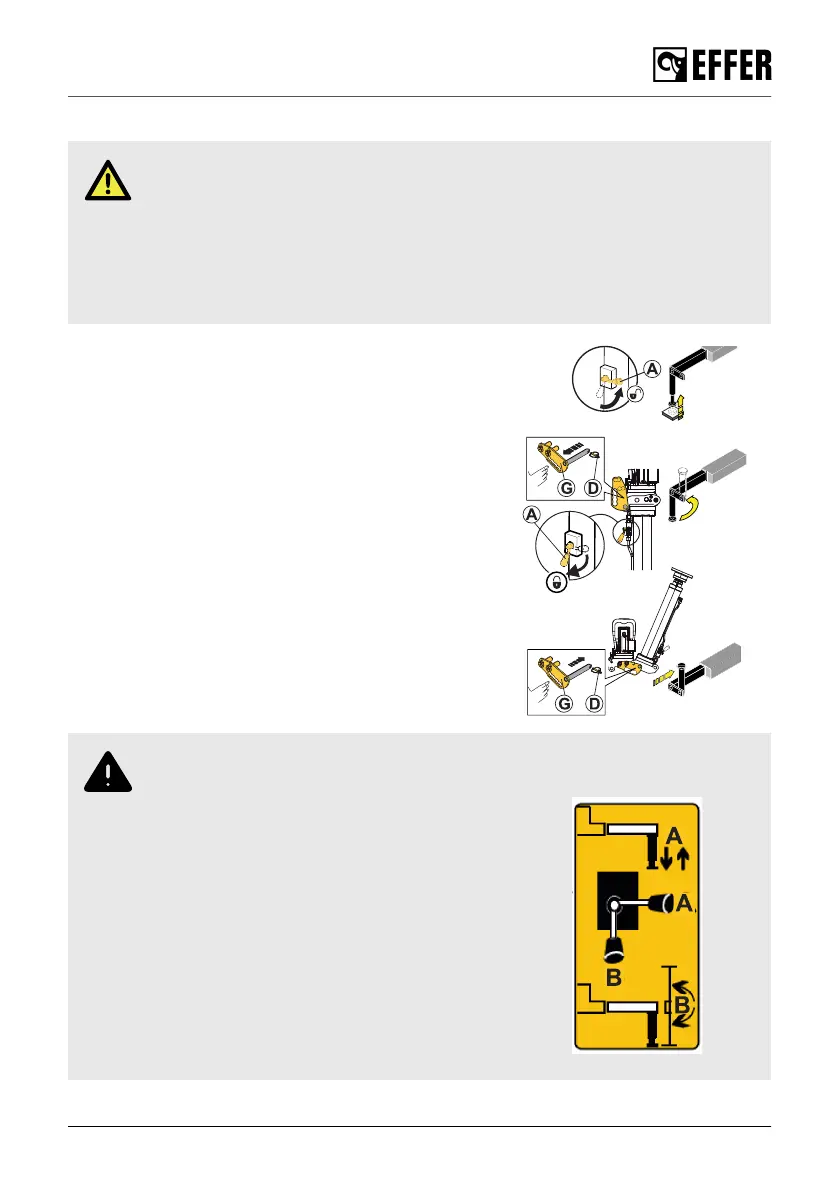 EFFER

A

G D

A

G D

A

A

B

B