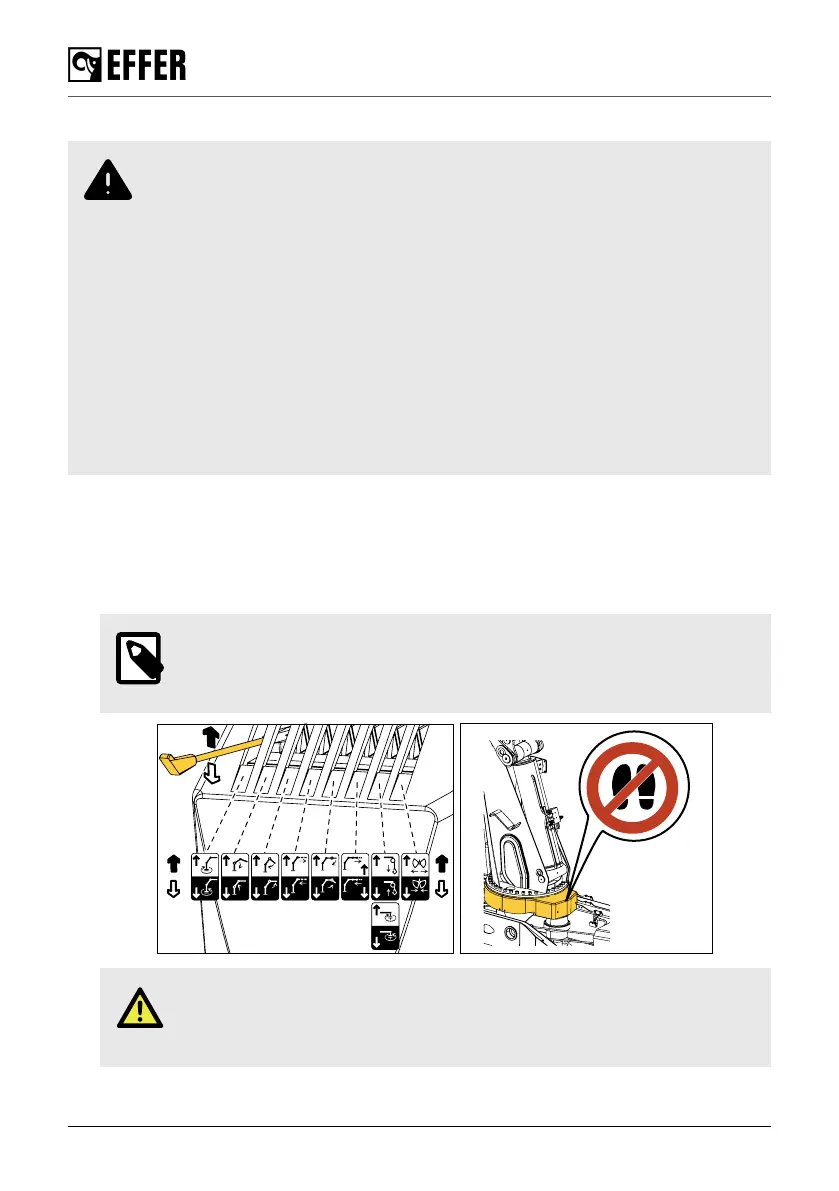 EFFER