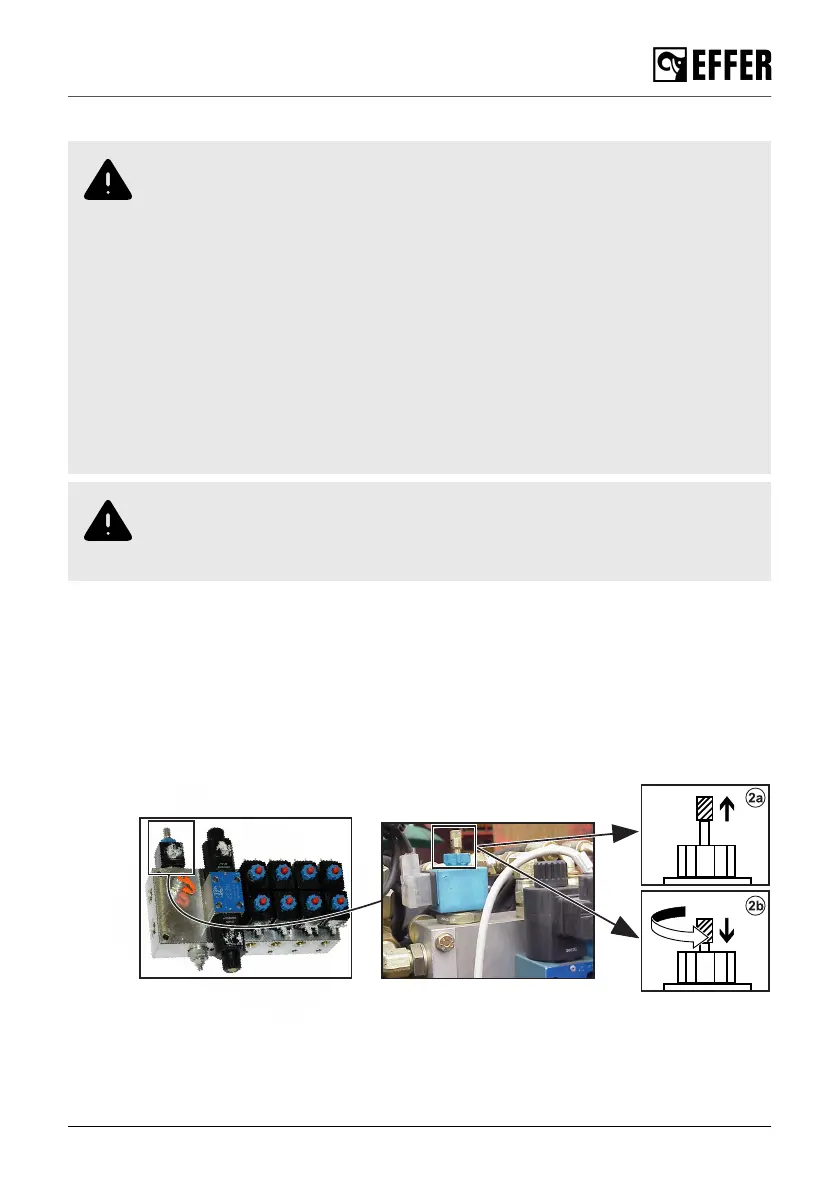 EFFER

2a

2b