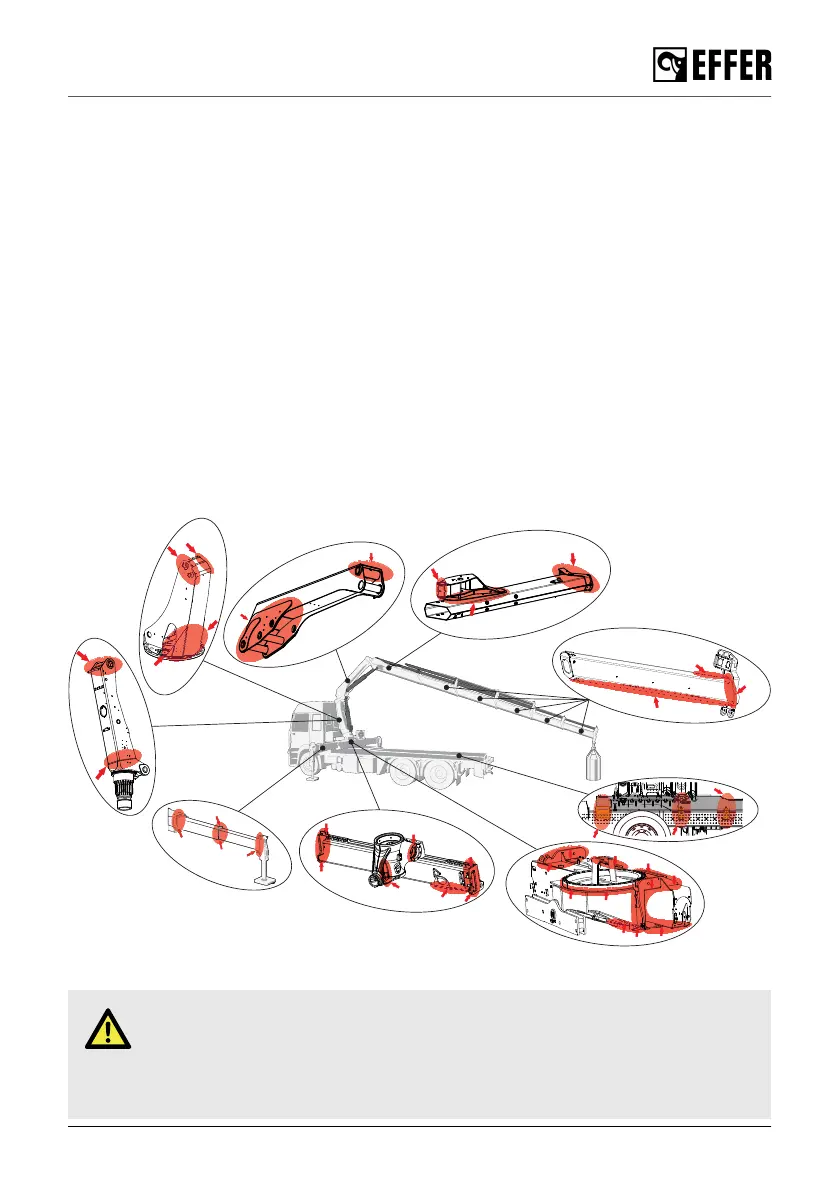 EFFER