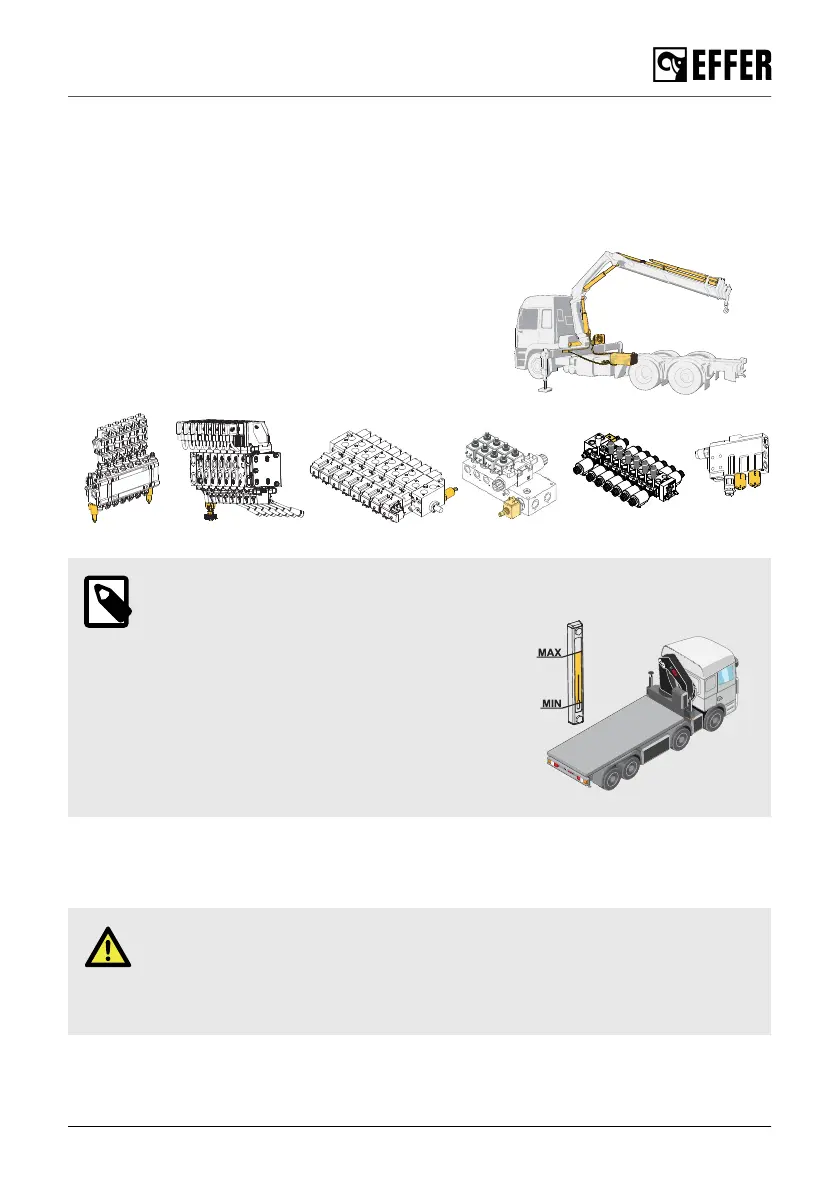 EFFER

MAX

MIN