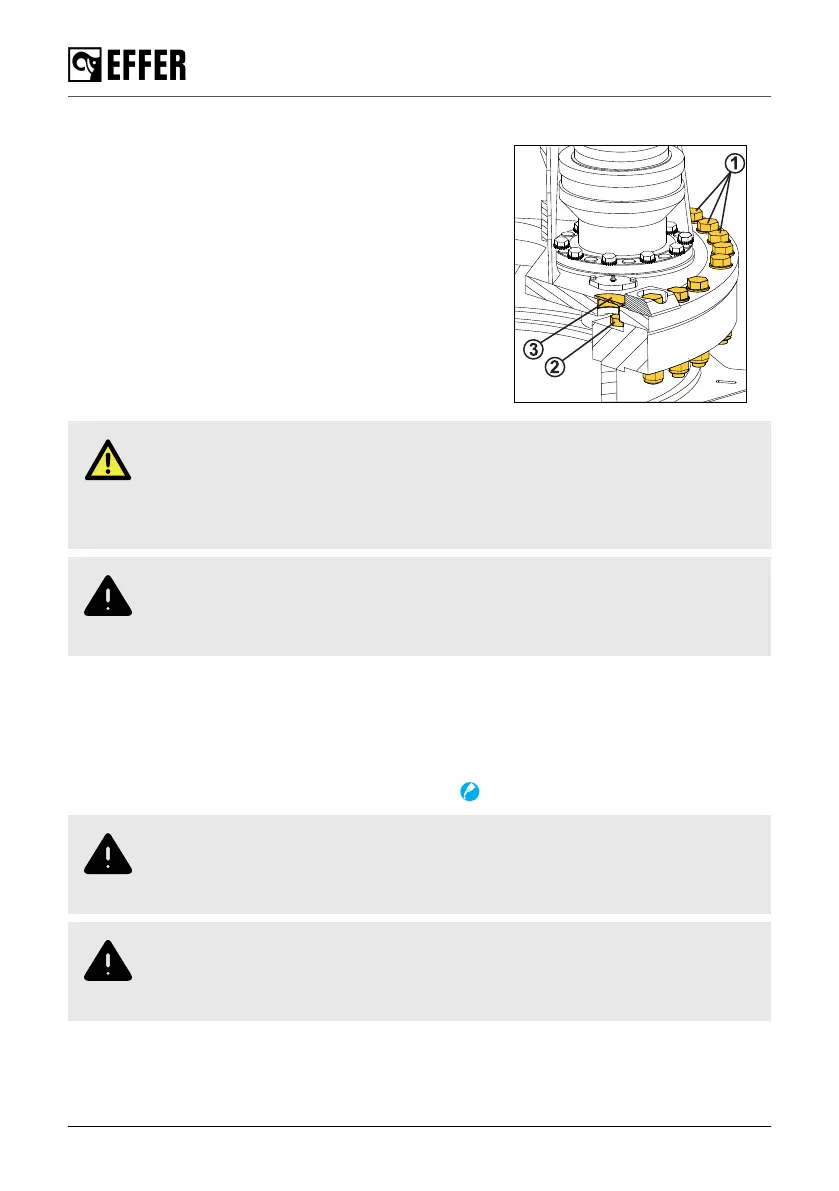 EFFER

1

3

2