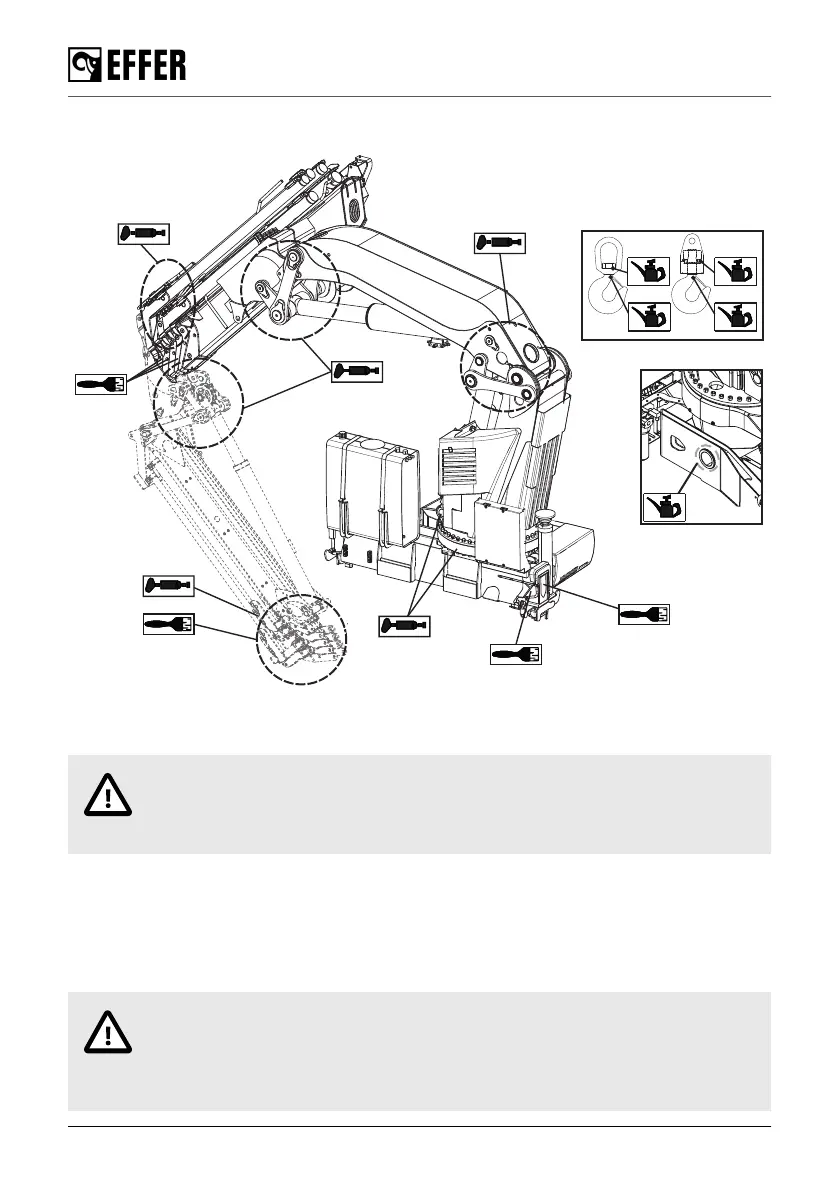 EFFER