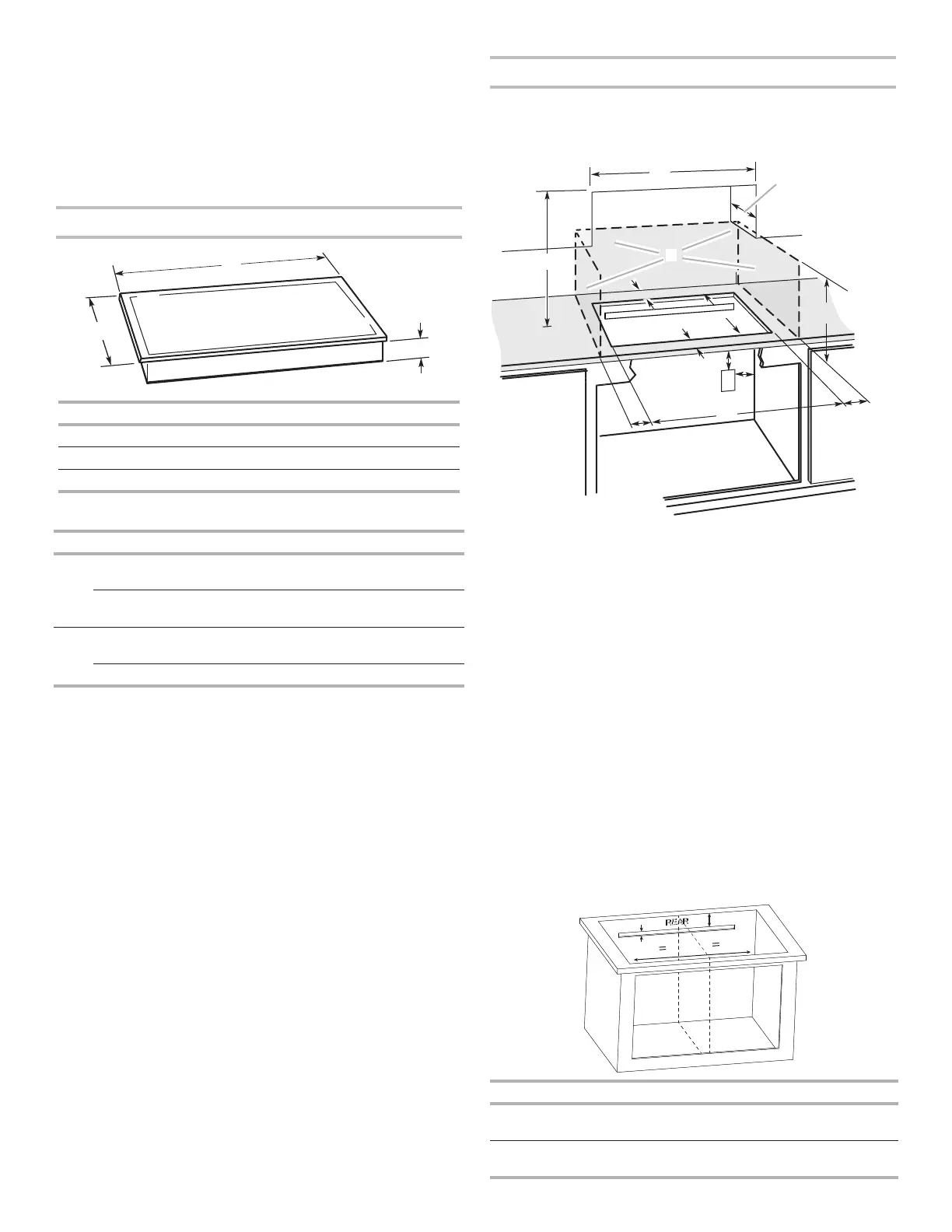 REAR

=

=