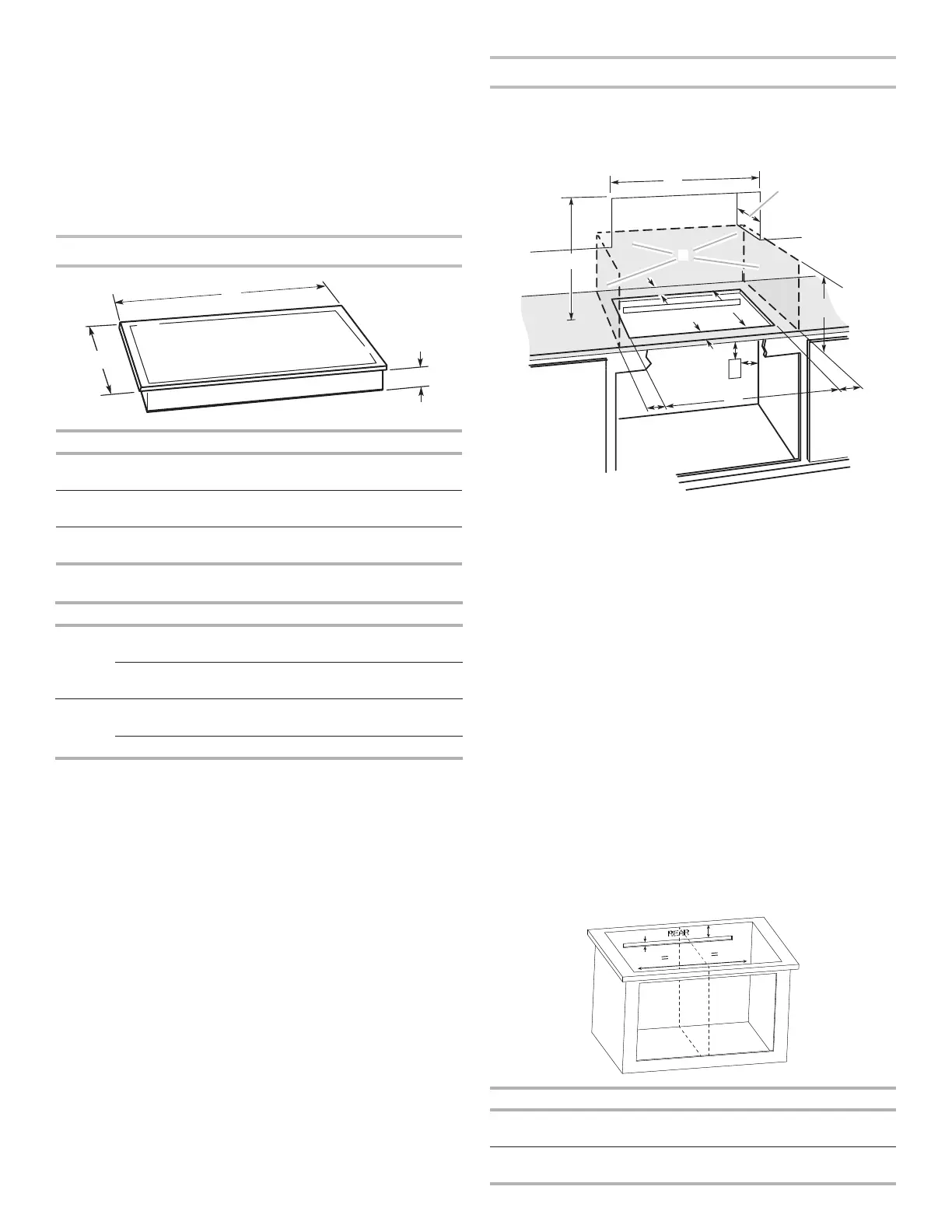 REAR

=

=