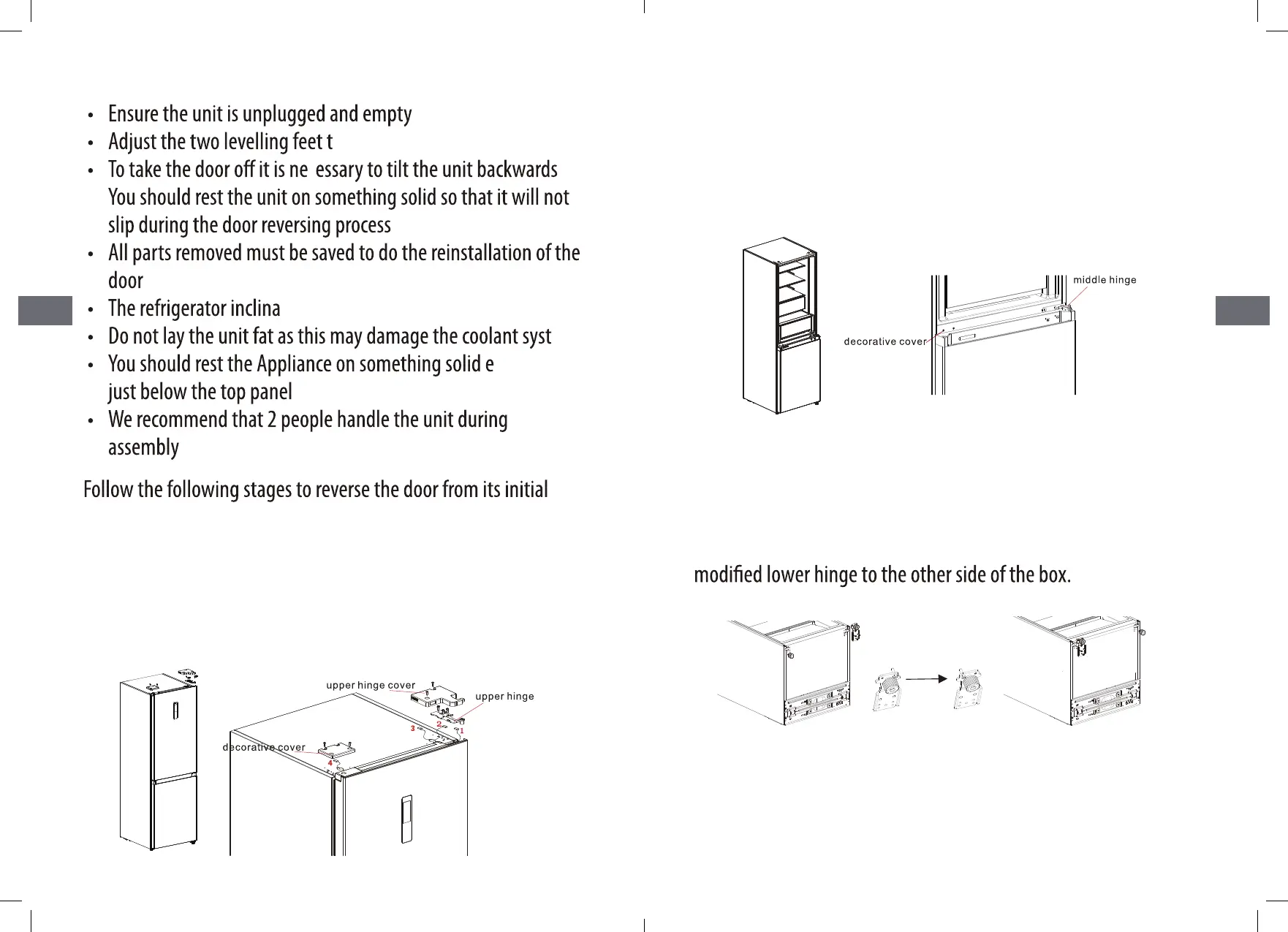 • Ensure the unit is unplugged and empty
• Adjust the two levelling feet t
• To take the door off it is ne essary to tilt the unit backwards You should rest the unit on something solid so that it will not slip during the door reversing process
• All parts removed must be saved to do the reinstallation of the door
• The refrigerator inclina
• Do not lay the unit fat as this may damage the coolant syst
• You should rest the Appliance on something solid e just below the top panel
• We recommend that 2 people handle the unit during assembly

Follow the following stages to reverse the door from its initial

upper hinge cover
upper hinge
decorative cover
1
2
3
4

middle hinge
decorative cover

modified lower hinge to the other side of the box.