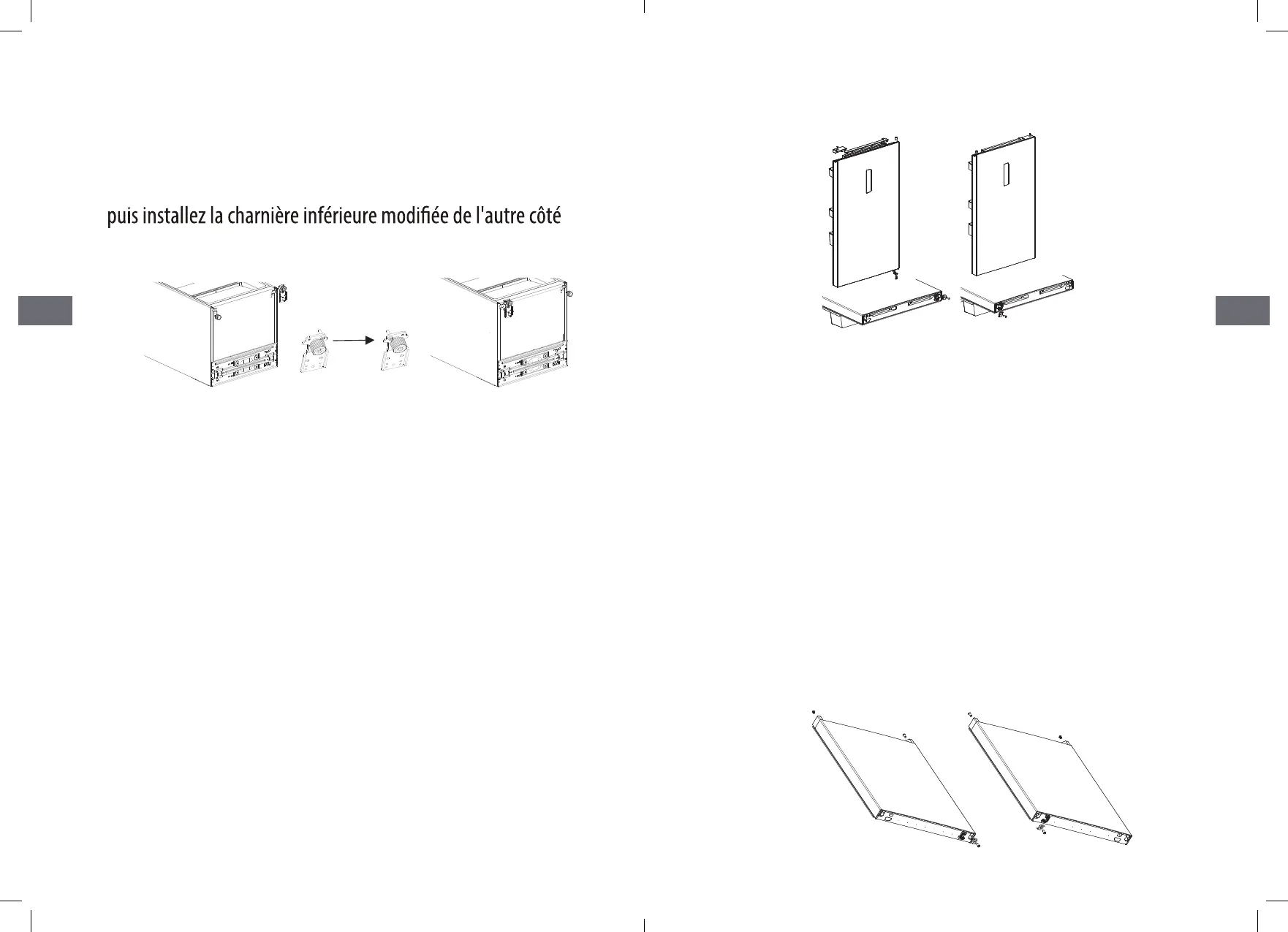 puis installez la charnière inférieure modifiée de l'autre côté