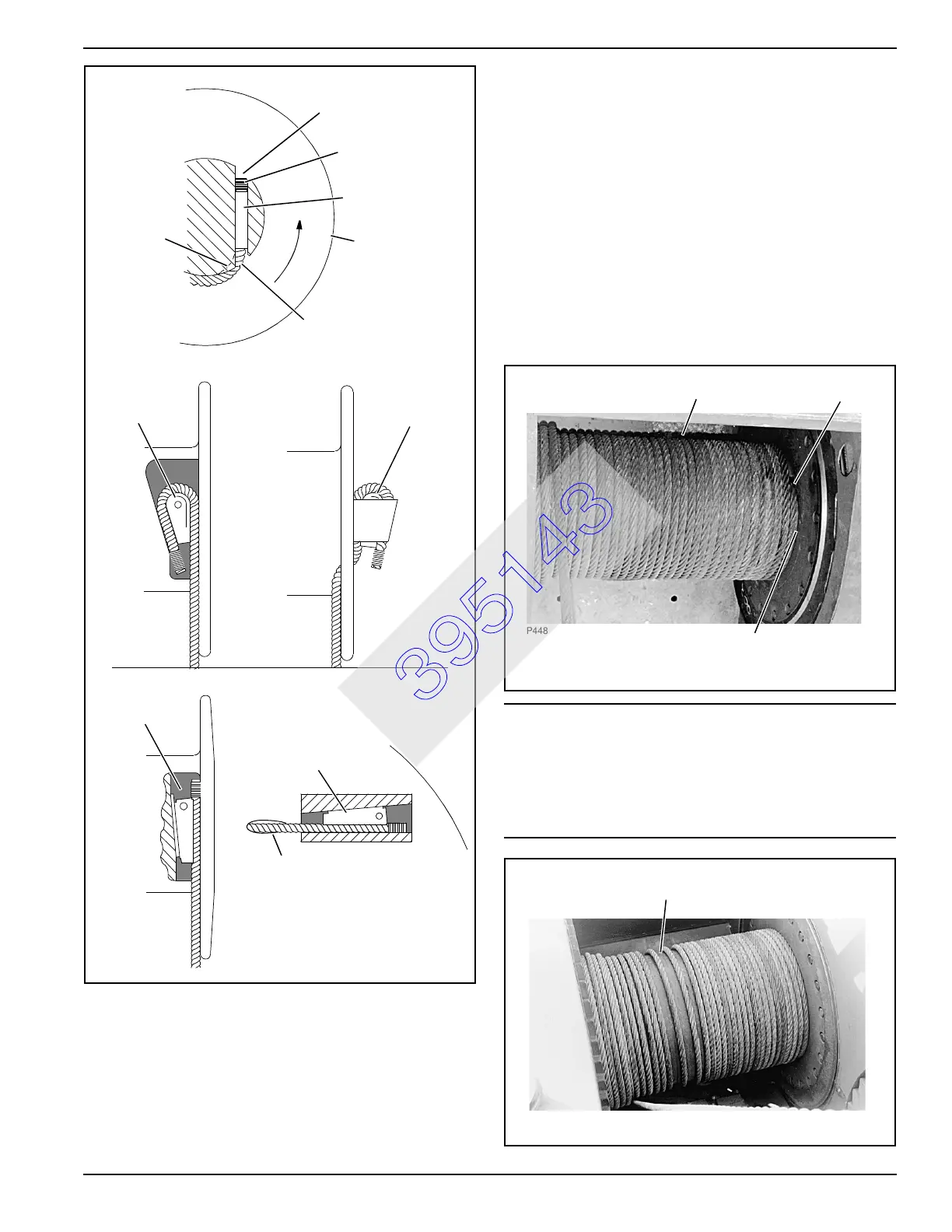 P448

395143