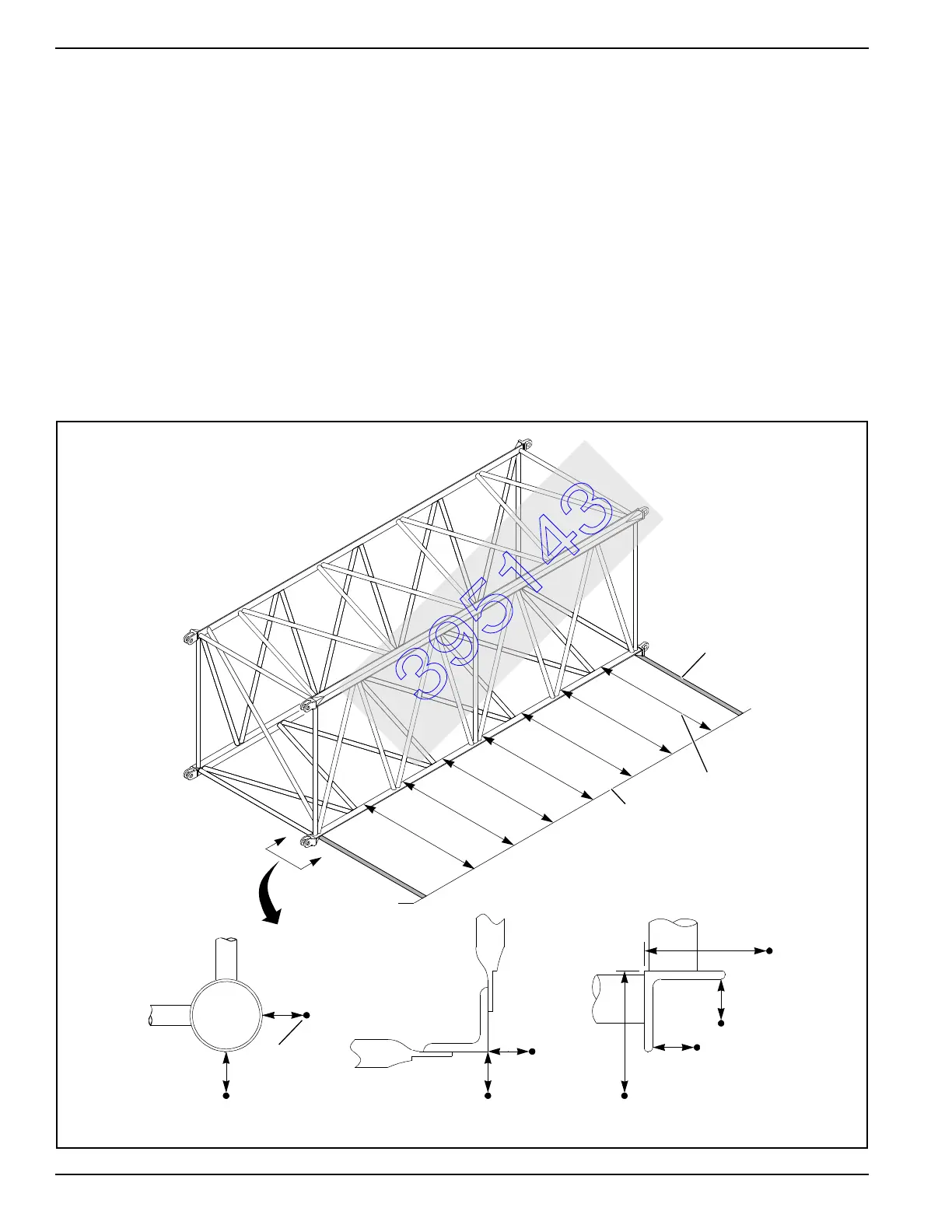 395143